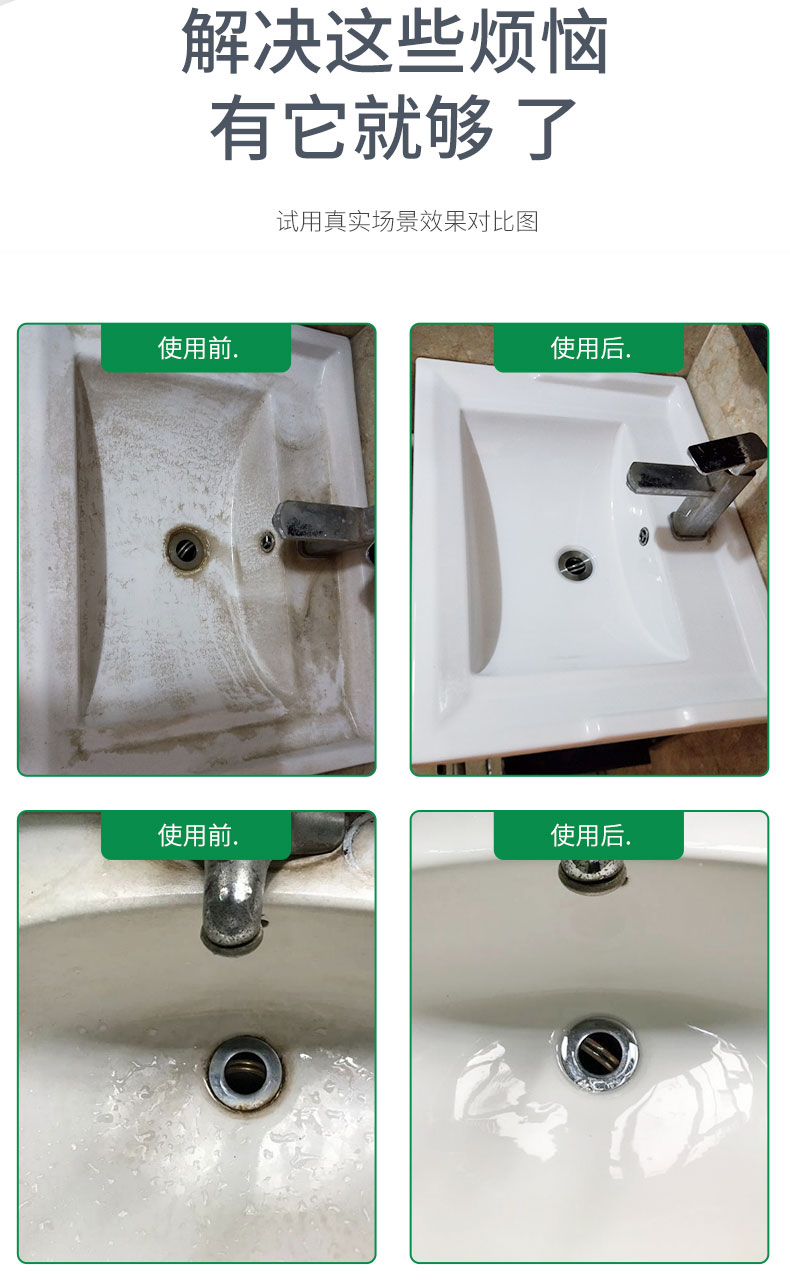 解决这些烦恼
有它就够 了

试用真实场景效果对比图

使用前.

使用后.

使用前.

使用后.