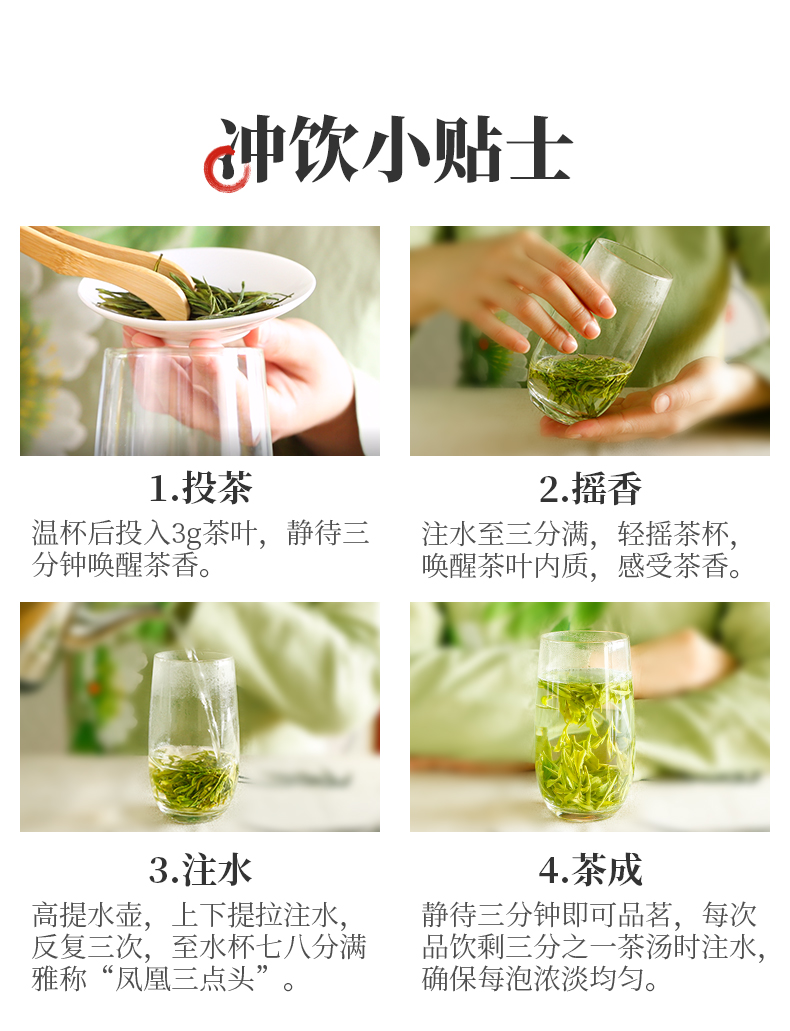 冲饮小贴士

1.投茶
温杯后投入3g茶叶，静待三分钟唤醒茶香。

2.摇香
注水至三分满，轻摇茶杯，唤醒茶叶内质，感受茶香。

3.注水
高提水壶，上下提拉注水，反复三次，至水杯七八分满雅称“凤凰三点头”。

4.茶成
静待三分钟即可品茗，每次品饮剩三分之一茶汤时注水，确保每泡浓淡均匀。