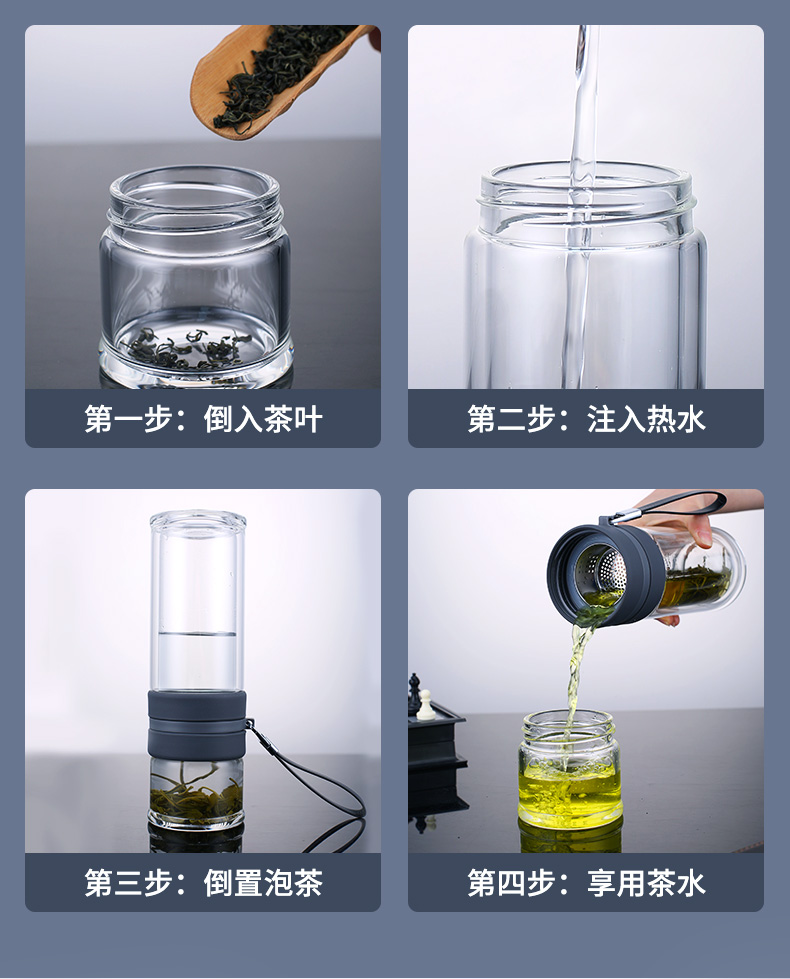 第一步：倒入茶叶

第二步：注入热水

第三步：倒置泡茶

第四步：享用茶水