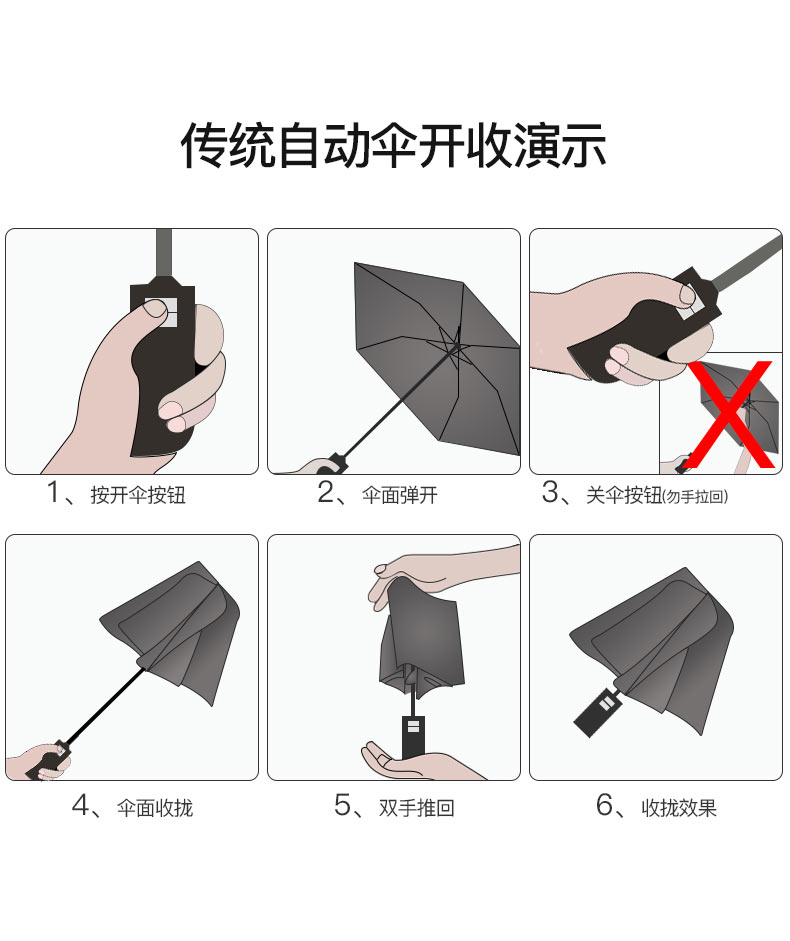 传统自动伞开收演示

1、按开伞按钮

2、伞面弹开

3、关伞按钮(勿手拉回)

4、伞面收拢

5、双手推回

6、收拢效果