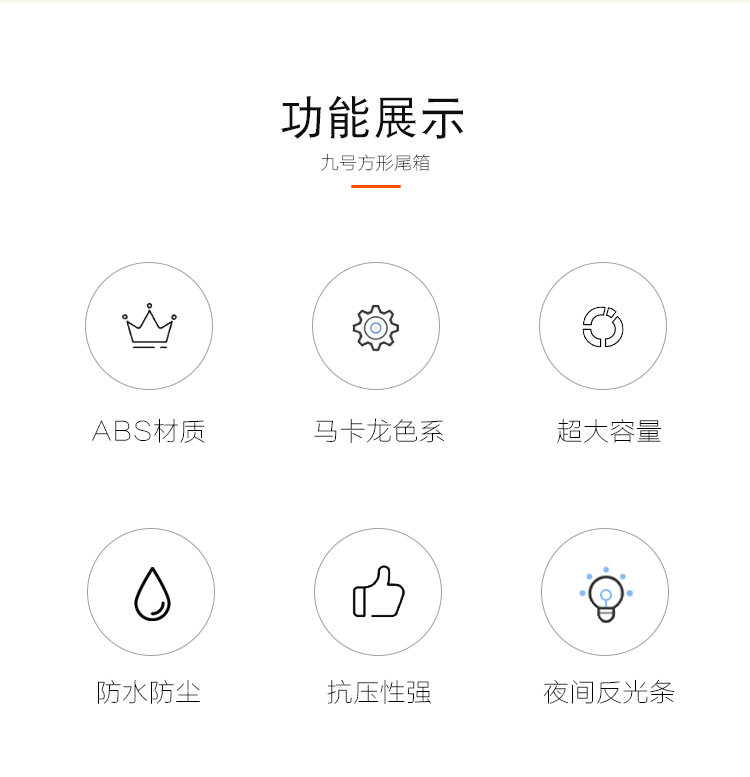 功能展示

九号方形尾箱

ABS材质

马卡龙色系

超大容量

防水防尘

抗压性强

夜间反光条