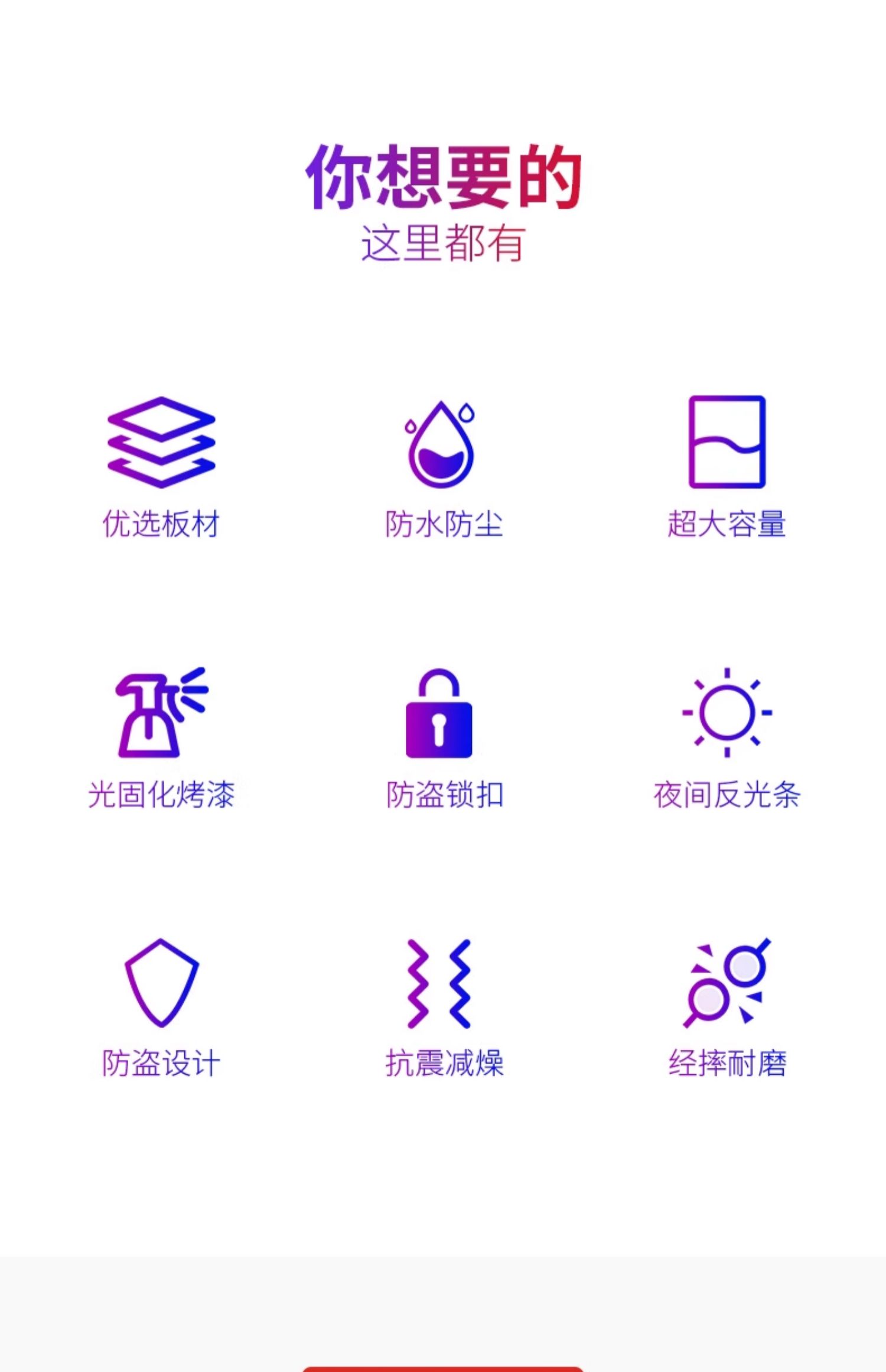 你想要的
这里都有

优选板材

防水防尘

超大容量

光固化烤漆

防盗锁扣

夜间反光条

防盗设计

抗震减燥

经摔耐磨