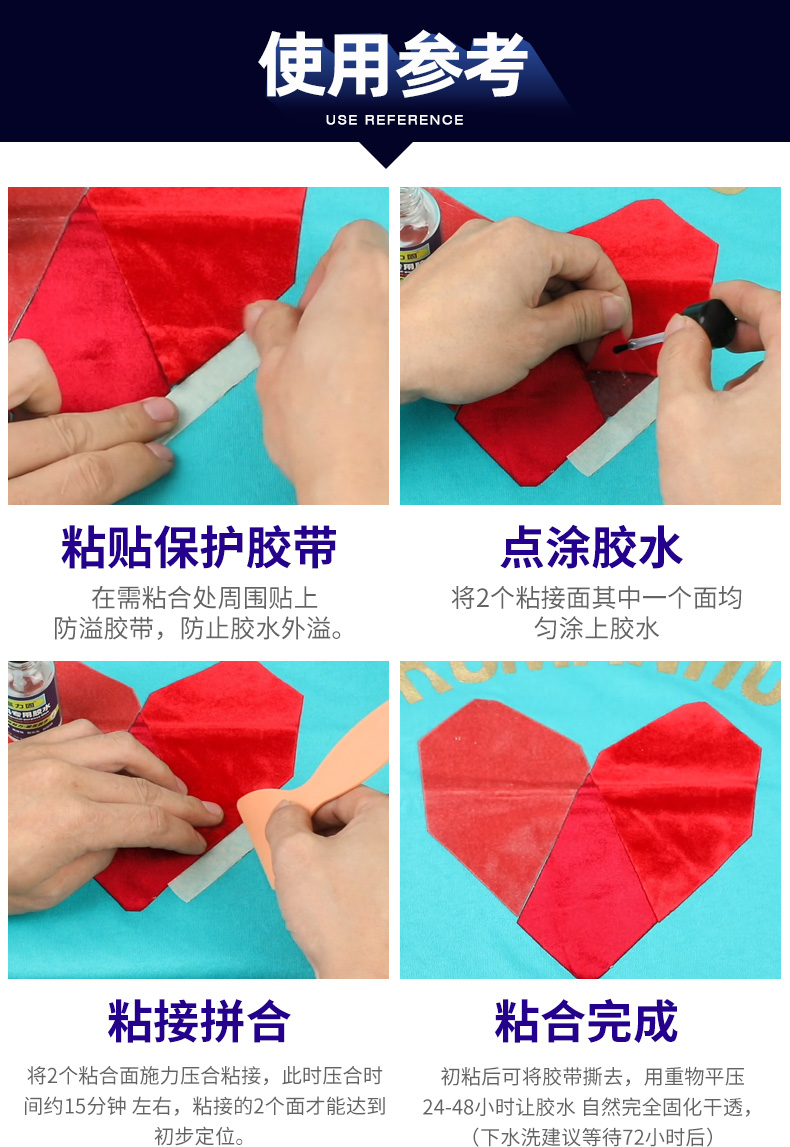 使用参考
USE REFERENCE

粘贴保护胶带
在需粘合处周围贴上防溢胶带，防止胶水外溢。

点涂胶水
将2个粘接面其中一个面均匀涂上胶水

粘接拼合
将2个粘合面施力压合粘接，此时压合时间约15分钟 左右，粘接的2个面才能达到初步定位。

粘合完成
初粘后可将胶带撕去，用重物平压24-48小时让胶水 自然完全固化干透，（下水洗建议等待72小时后）