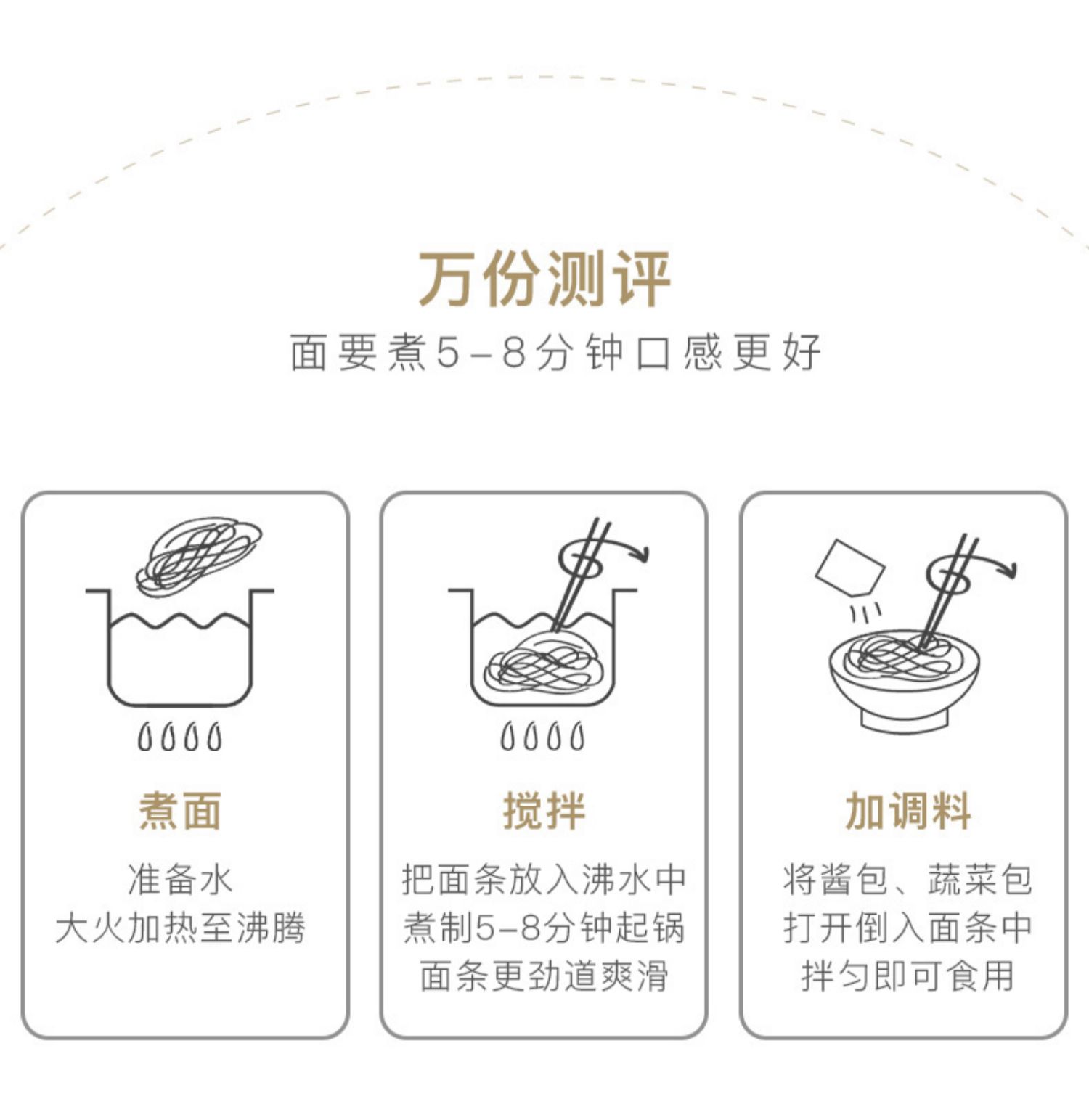 万份测评

面要煮5-8分钟口感更好

煮面

准备水
大火加热至沸腾

搅拌

把面条放入沸水中
煮制5-8分钟起锅
面条更劲道爽滑

加调料

将酱包、蔬菜包
打开倒入面条中
拌匀即可食用