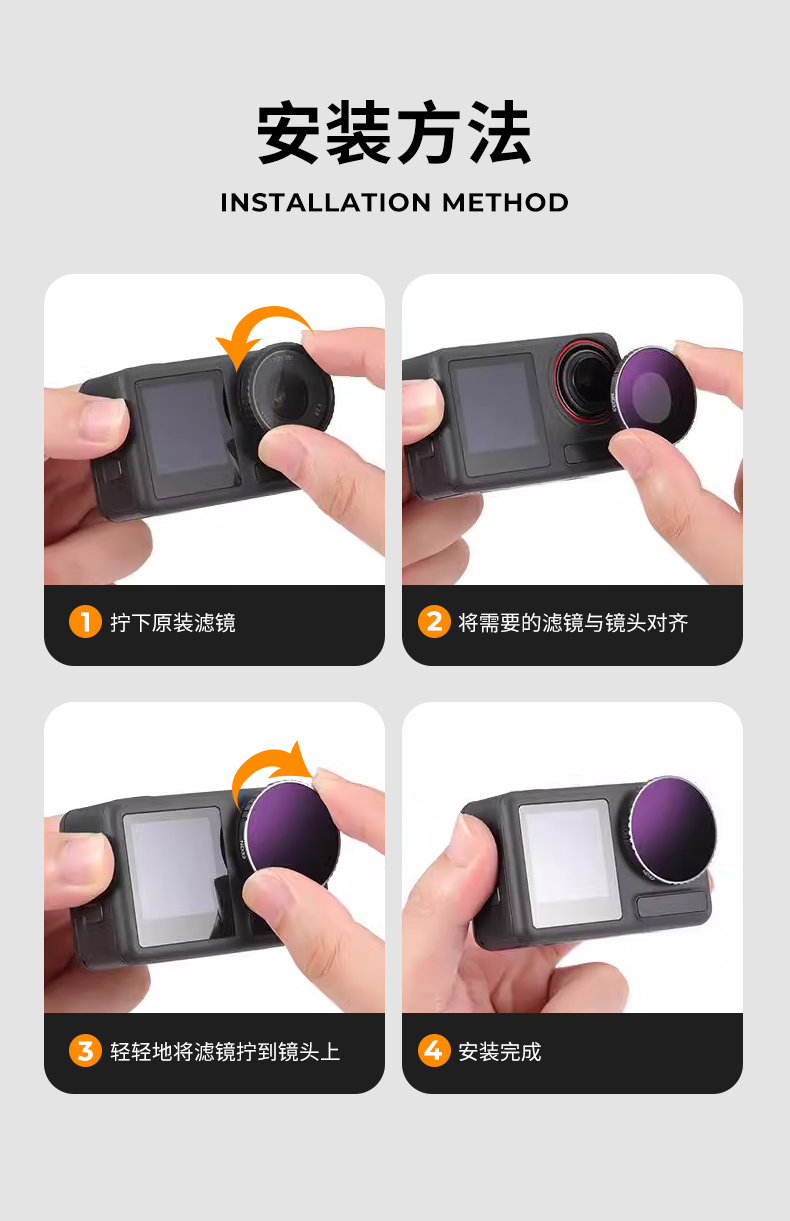 安装方法

INSTALLATION METHOD

1 拧下原装滤镜

2 将需要的滤镜与镜头对齐

3 轻轻地将滤镜拧到镜头上

4 安装完成