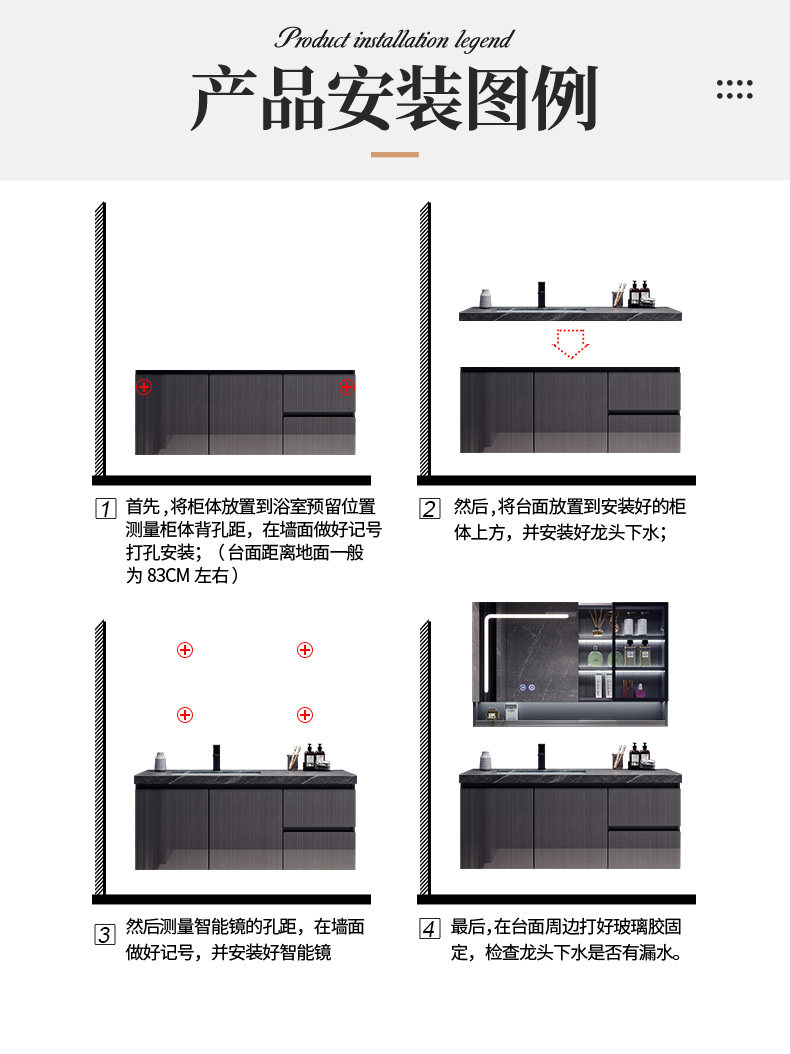 Product installation legend

产品安装图例

1 首先，将柜体放置到浴室预留位置测量柜体背孔距，在墙面做好记号打孔安装；（台面距离地面一般为 83CM 左右）

2 然后，将台面放置到安装好的柜体上方，并安装好龙头下水；

3 然后测量智能镜的孔距，在墙面做好记号，并安装好智能镜

4 最后，在台面周边打好玻璃胶固定，检查龙头下水是否有漏水。