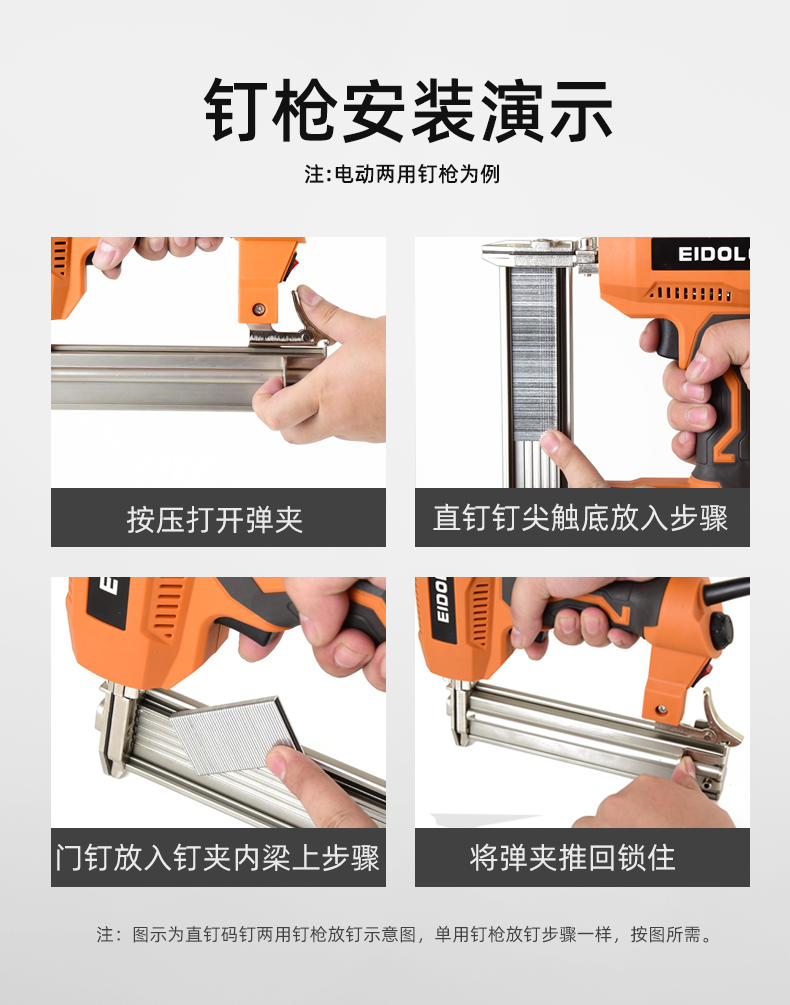 钉枪安装演示

注:电动两用钉枪为例

EIDOL

按压打开弹夹

直钉钉尖触底放入步骤

EI

EIDO

门钉放入钉夹内梁上步骤

将弹夹推回锁住

注：图示为直钉码钉两用钉枪放钉示意图，单用钉枪放钉步骤一样，按图所需。