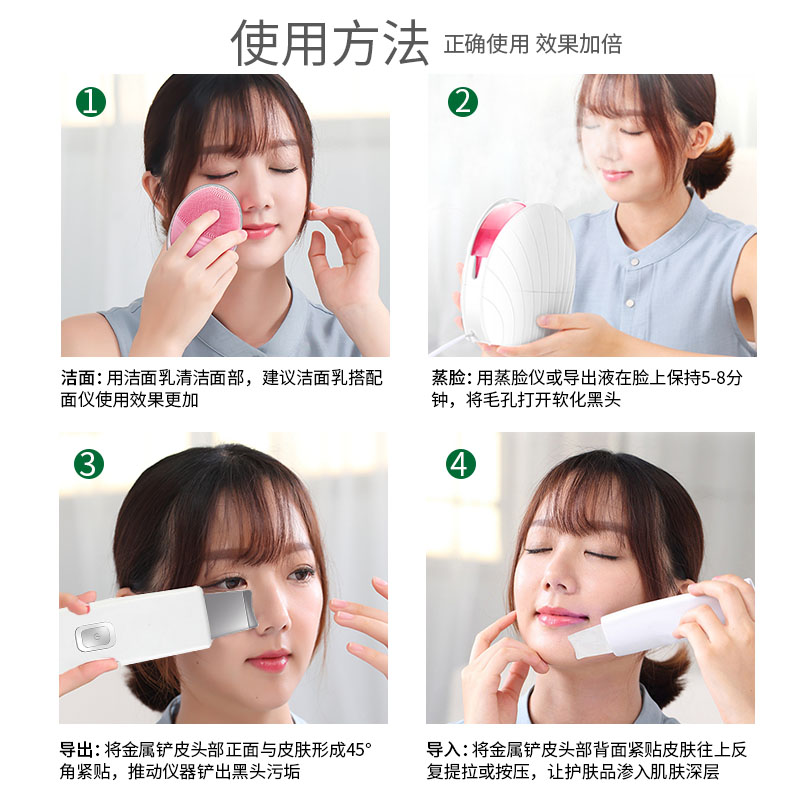 使用方法 正确使用 效果加倍

1

洁面：用洁面乳清洁面部，建议洁面乳搭配面仪使用效果更加

2

蒸脸：用蒸脸仪或导出液在脸上保持5-8分钟，将毛孔打开软化黑头

3

导出：将金属铲皮头部正面与皮肤形成45°角紧贴，推动仪器铲出黑头污垢

4

导入：将金属铲皮头部背面紧贴皮肤往上反复提拉或按压，让护肤品渗入肌肤深层