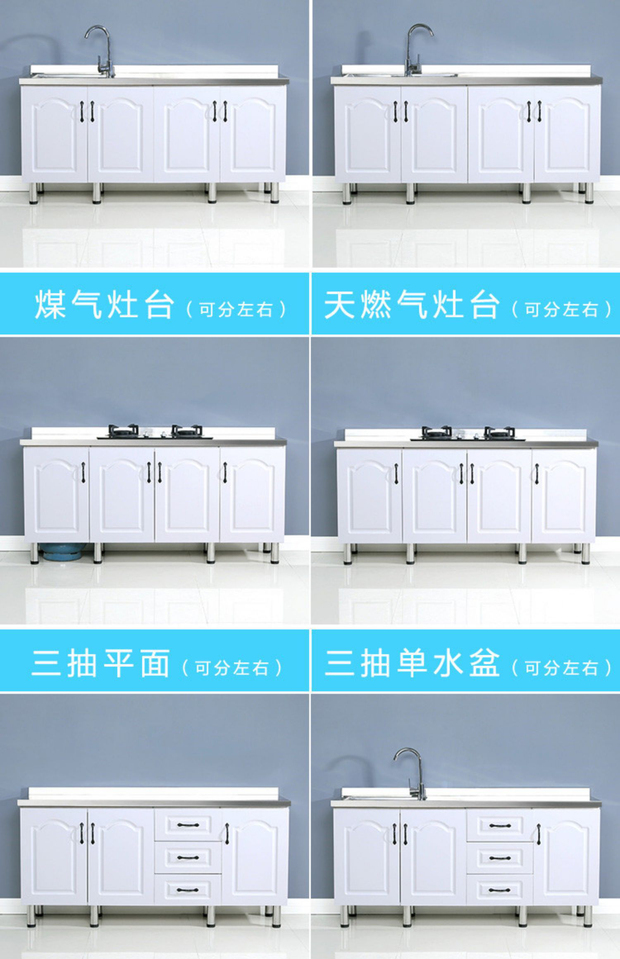 煤气灶台（可分左右）

天燃气灶台（可分左右）

三抽平面（可分左右）

三抽单水盆（可分左右）