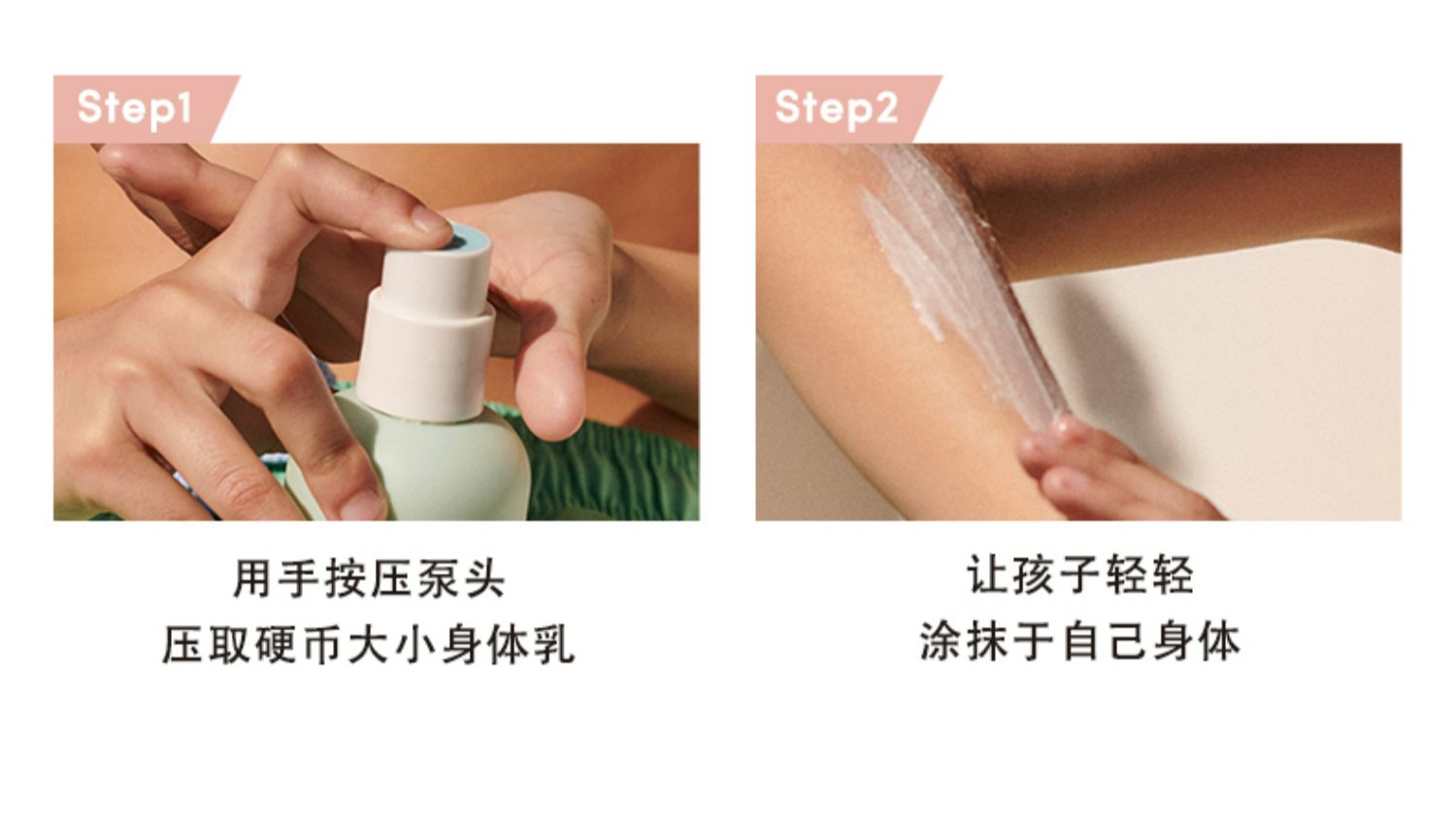 Step1

用手按压泵头
压取硬币大小身体乳

Step2

让孩子轻轻
涂抹于自己身体