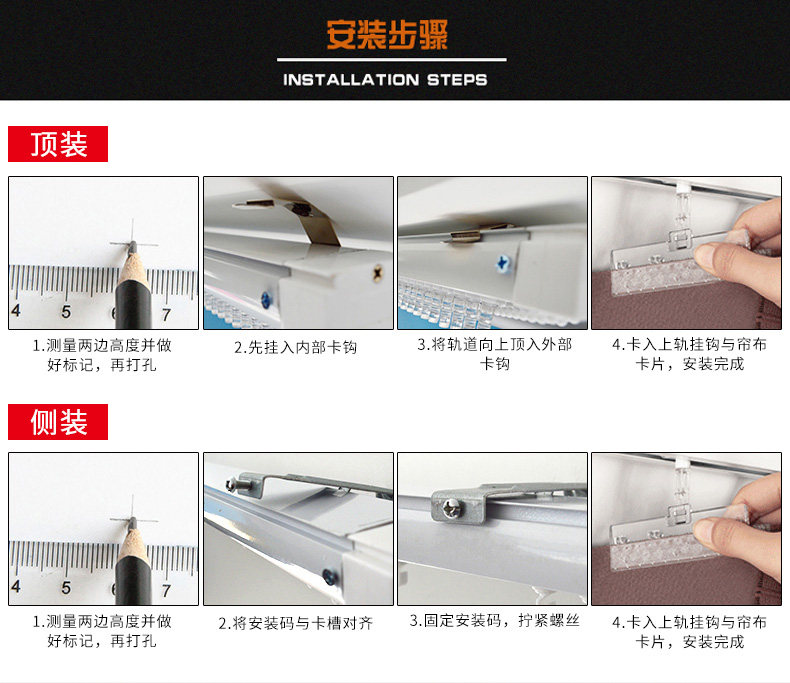 安装步骤
INSTALLATION STEPS

顶装

4 5 6 7

1.测量两边高度并做好标记，再打孔

2.先挂入内部卡钩

3.将轨道向上顶入外部卡钩

4.卡入上轨挂钩与帘布卡片，安装完成

侧装

4 5 6 7

1.测量两边高度并做好标记，再打孔

2.将安装码与卡槽对齐

3.固定安装码，拧紧螺丝

4.卡入上轨挂钩与帘布卡片，安装完成