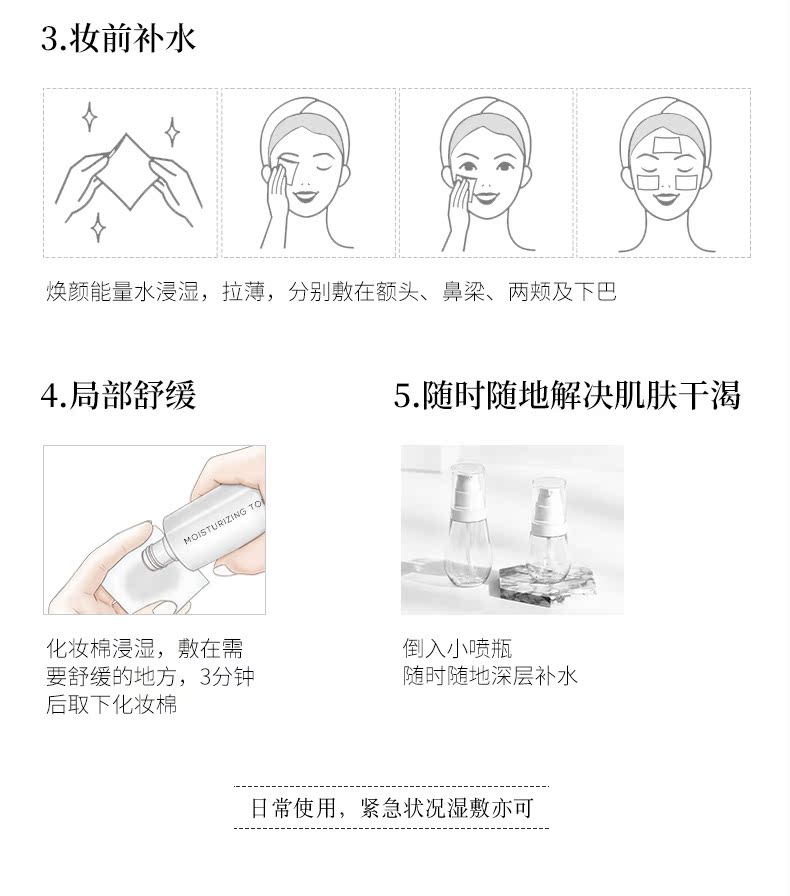 3.妆前补水

焕颜能量水浸湿，拉薄，分别敷在额头、鼻梁、两颊及下巴

4.局部舒缓

MOISTURIZING TO

化妆棉浸湿，敷在需要舒缓的地方，3分钟后取下化妆棉

5.随时随地解决肌肤干渴

倒入小喷瓶
随时随地深层补水

日常使用，紧急状况湿敷亦可