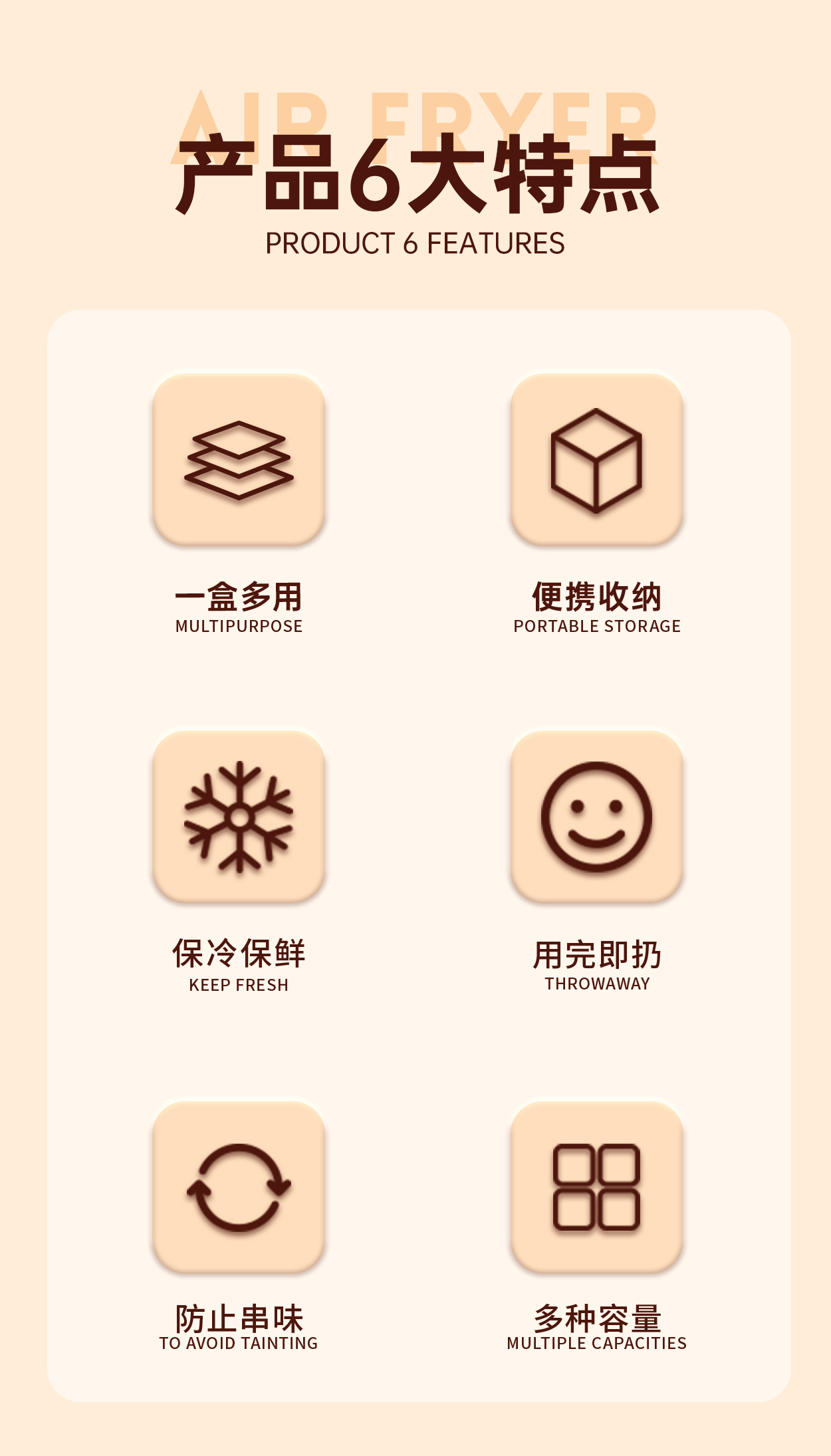 AIR FRYER

产品6大特点

PRODUCT 6 FEATURES

一盒多用
MULTIPURPOSE

便携收纳
PORTABLE STORAGE

保冷保鲜
KEEP FRESH

用完即扔
THROWAWAY

防止串味
TO AVOID TAINTING

多种容量
MULTIPLE CAPACITIES