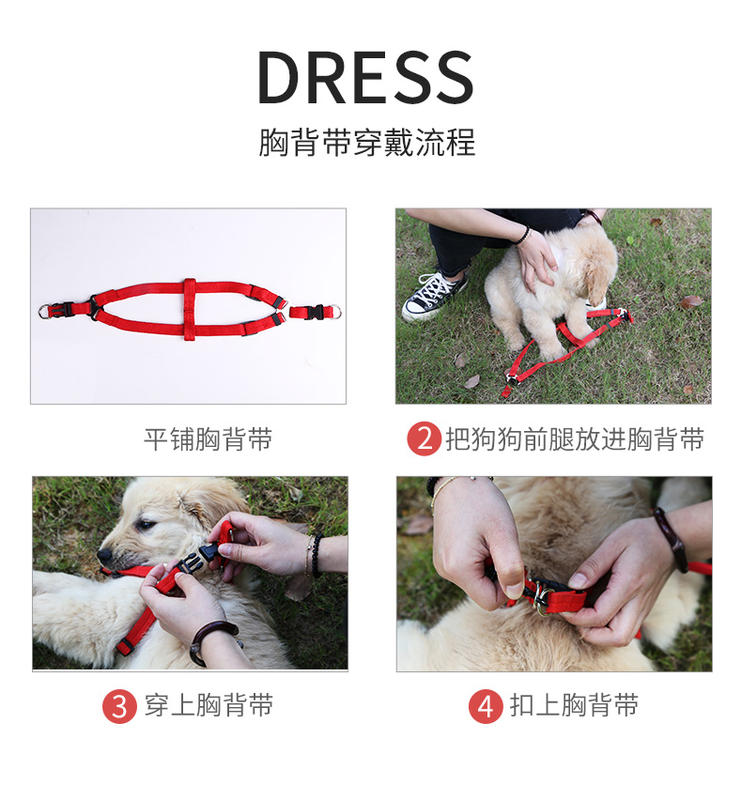 DRESS

胸背带穿戴流程

平铺胸背带

2 把狗狗前腿放进胸背带

3 穿上胸背带

4 扣上胸背带