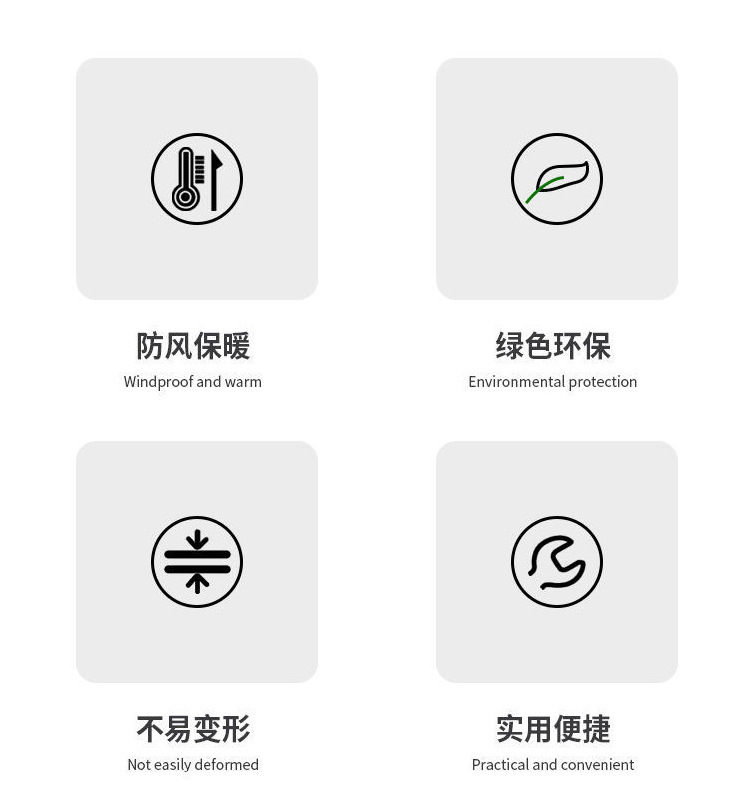 防风保暖
Windproof and warm

绿色环保
Environmental protection

不易变形
Not easily deformed

实用便捷
Practical and convenient