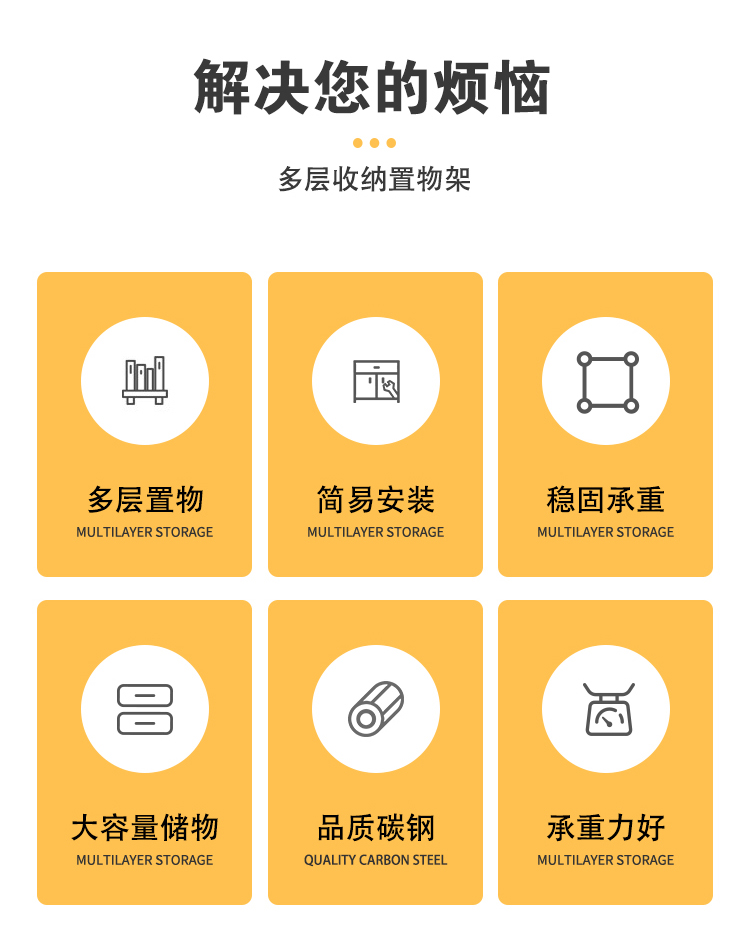 解决您的烦恼

多层收纳置物架

多层置物
MULTILAYER STORAGE

简易安装
MULTILAYER STORAGE

稳固承重
MULTILAYER STORAGE

大容量储物
MULTILAYER STORAGE

品质碳钢
QUALITY CARBON STEEL

承重力好
MULTILAYER STORAGE