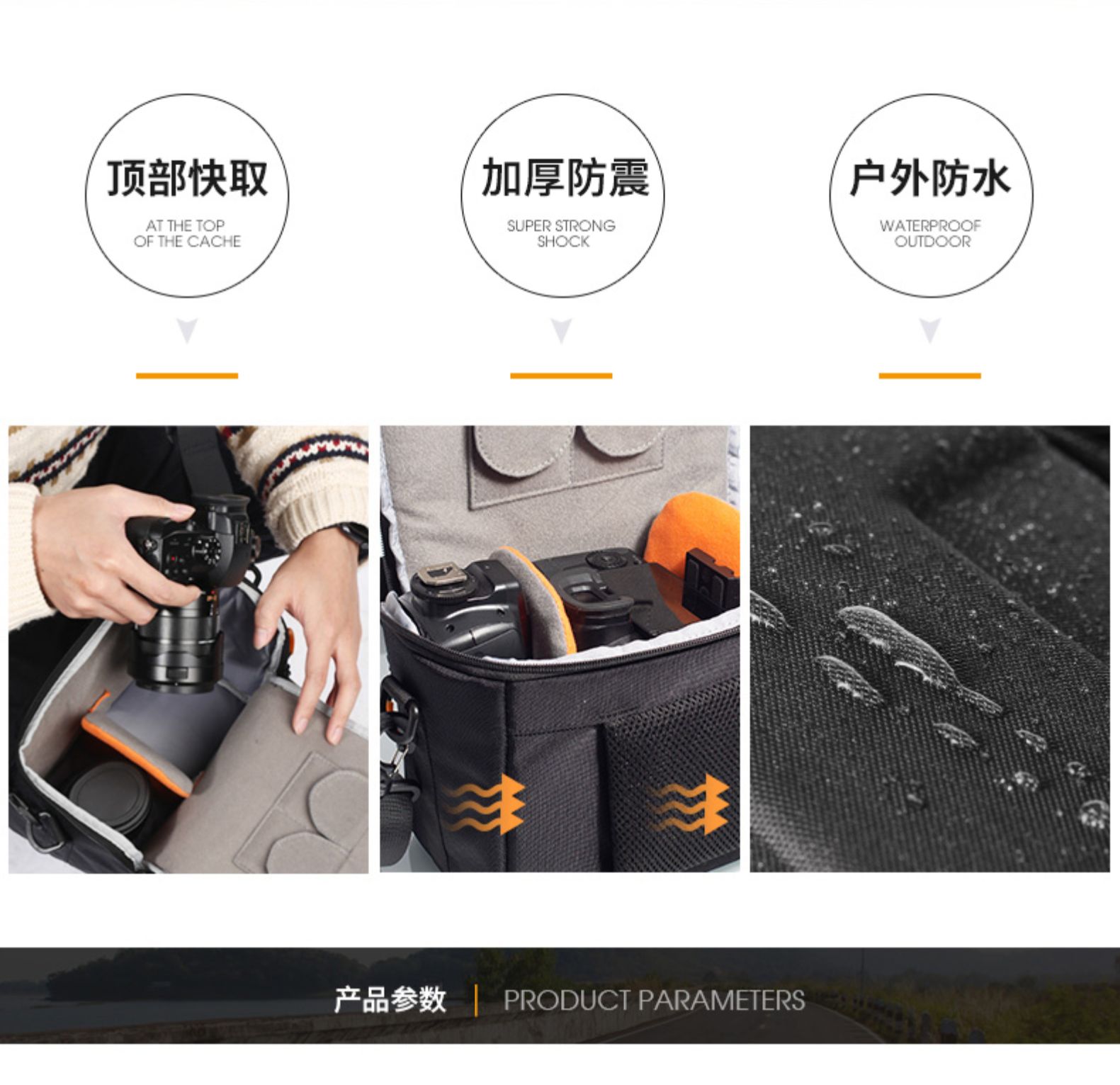 顶部快取

AT THE TOP
OF THE CACHE

加厚防震

SUPER STRONG
SHOCK

户外防水

WATERPROOF
OUTDOOR

产品参数 | PRODUCT PARAMETERS