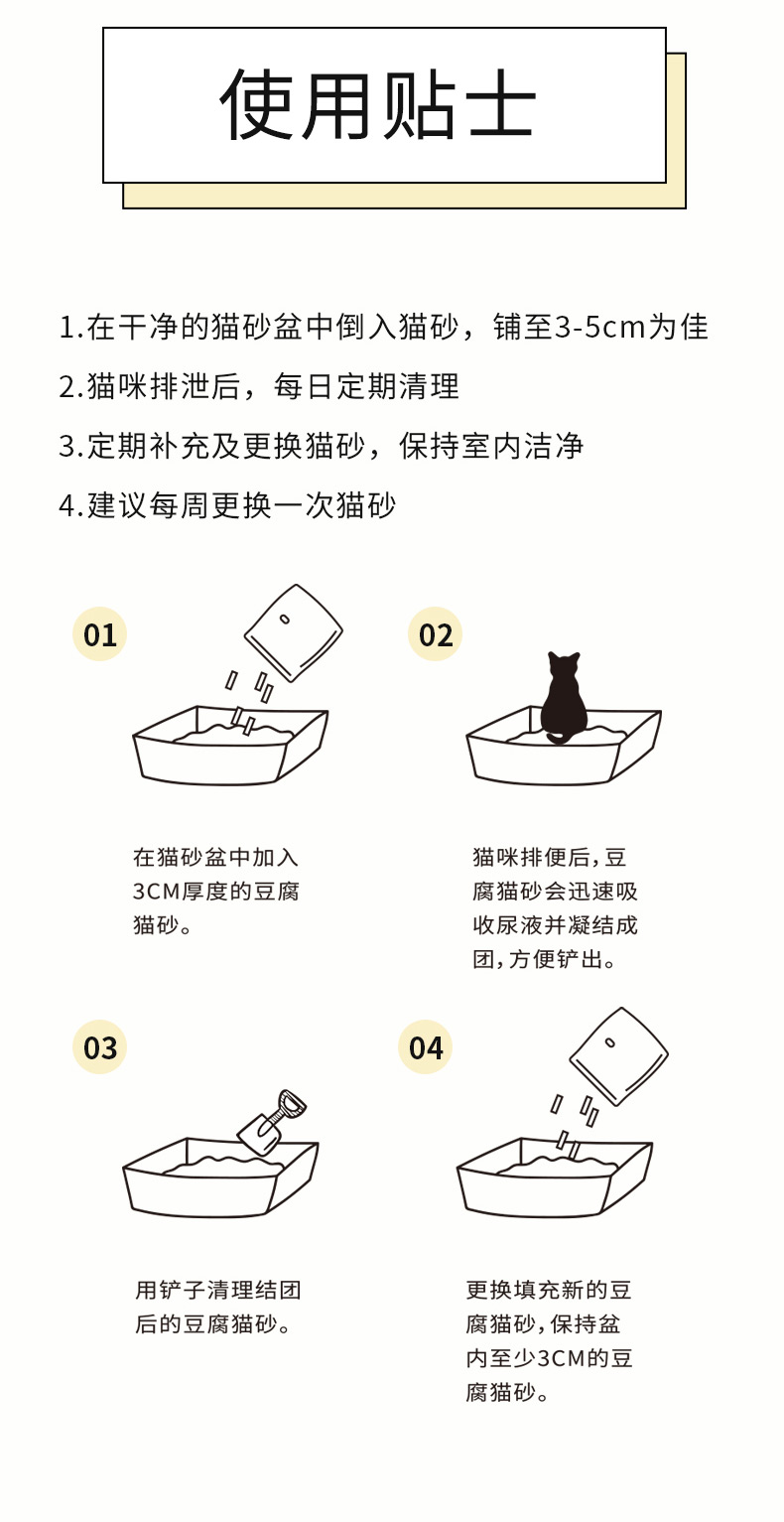 使用贴士

1.在干净的猫砂盆中倒入猫砂，铺至3-5cm为佳

2.猫咪排泄后，每日定期清理

3.定期补充及更换猫砂，保持室内洁净

4.建议每周更换一次猫砂

01

在猫砂盆中加入3CM厚度的豆腐猫砂。

02

猫咪排便后，豆腐猫砂会迅速吸收尿液并凝结成团，方便铲出。

03

用铲子清理结团后的豆腐猫砂。

04

更换填充新的豆腐猫砂，保持盆内至少3CM的豆腐猫砂。