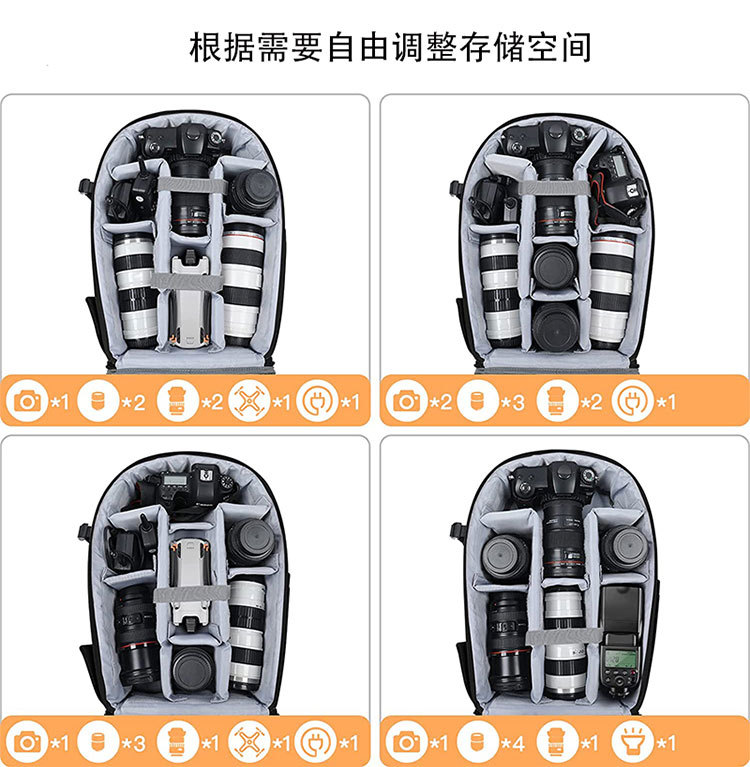 根据需要自由调整存储空间

*1 *2 *2 *1 *1

*2 *3 *2 *1

*1 *3 *1 *1 *1

*1 *4 *1 *1