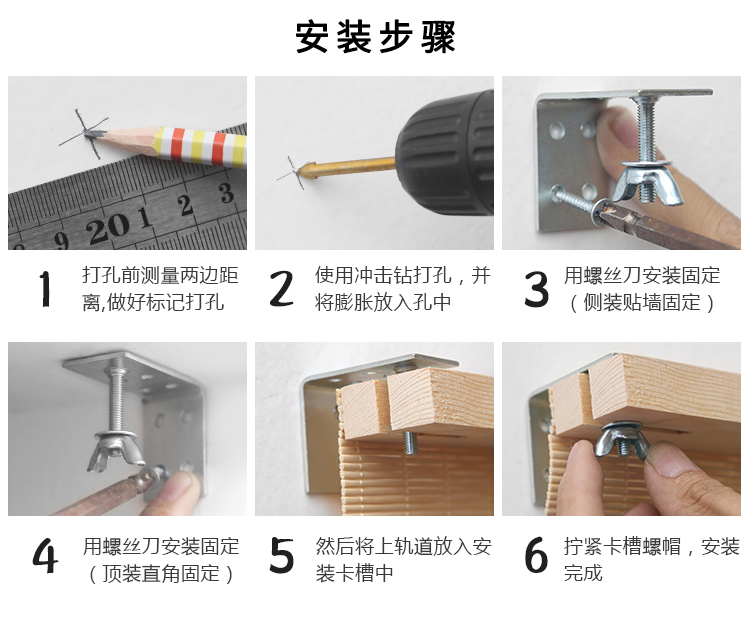 安装步骤

9 20 1 2 3

1 打孔前测量两边距离,做好标记打孔

2 使用冲击钻打孔，并将膨胀放入孔中

3 用螺丝刀安装固定（侧装贴墙固定）

4 用螺丝刀安装固定（顶装直角固定）

5 然后将上轨道放入安装卡槽中

6 拧紧卡槽螺帽，安装完成