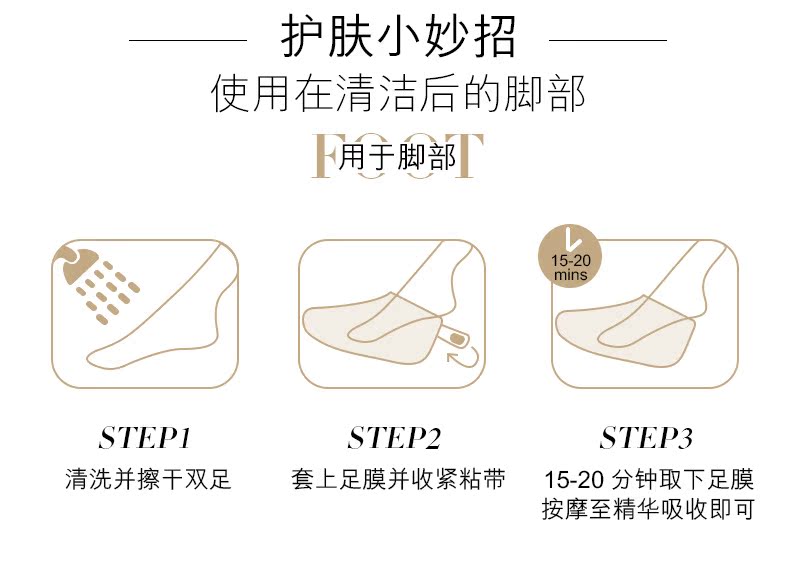 护肤小妙招

使用在清洁后的脚部

FOOT
用于脚部

15-20 mins

STEP1
清洗并擦干双足

STEP2
套上足膜并收紧粘带

STEP3
15-20 分钟取下足膜
按摩至精华吸收即可