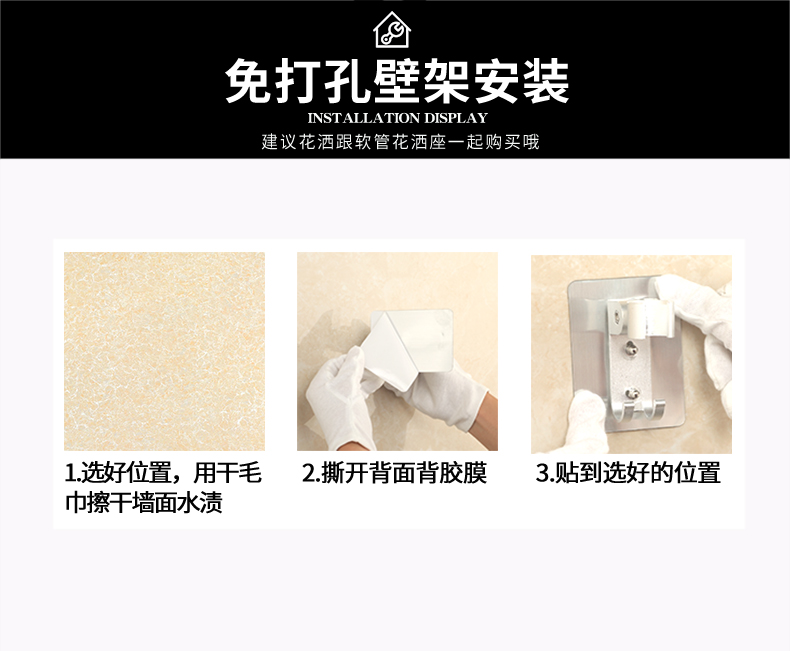 免打孔壁架安装
INSTALLATION DISPLAY
建议花洒跟软管花洒座一起购买哦

1.选好位置，用干毛巾擦干墙面水渍

2.撕开背面背胶膜

3.贴到选好的位置