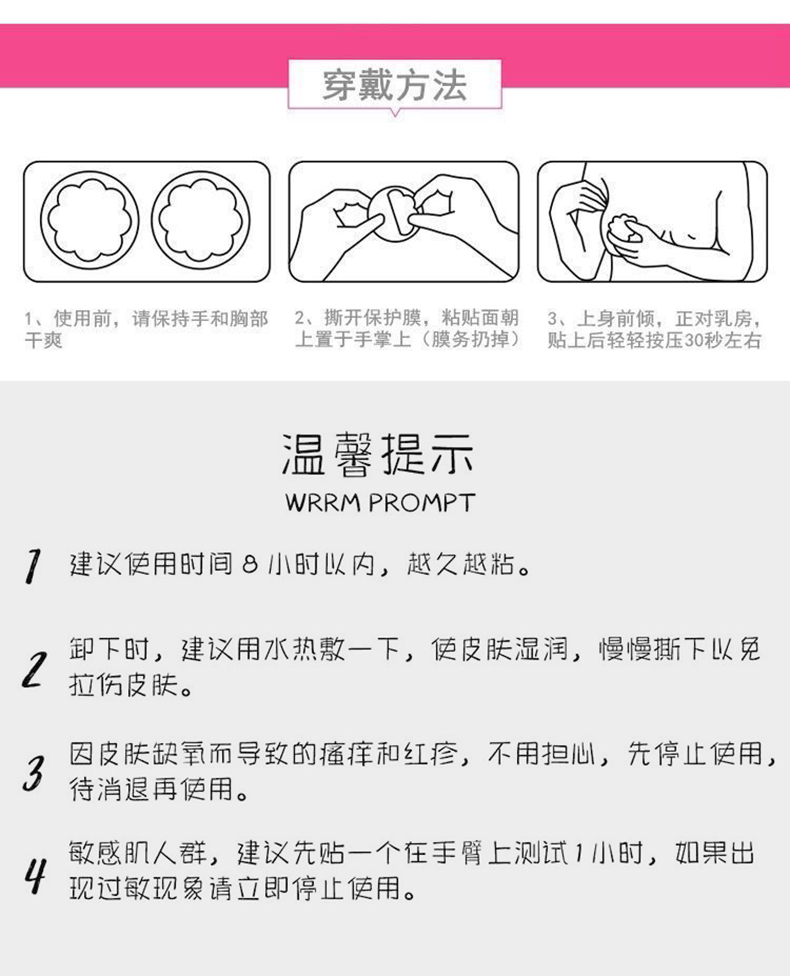 穿戴方法

1、使用前，请保持手和胸部干爽

2、撕开保护膜，粘贴面朝上置于手掌上（膜务扔掉）

3、上身前倾，正对乳房，贴上后轻轻按压30秒左右

温馨提示
WRRM PROMPT

1 建议使用时间 8 小时以内，越久越粘。

2 卸下时，建议用水热敷一下，使皮肤湿润，慢慢撕下以免拉伤皮肤。

3 因皮肤缺氧而导致的瘙痒和红疹，不用担心，先停止使用，待消退再使用。

4 敏感肌人群，建议先贴一个在手臂上测试 1 小时，如果出现过敏现象请立即停止使用。