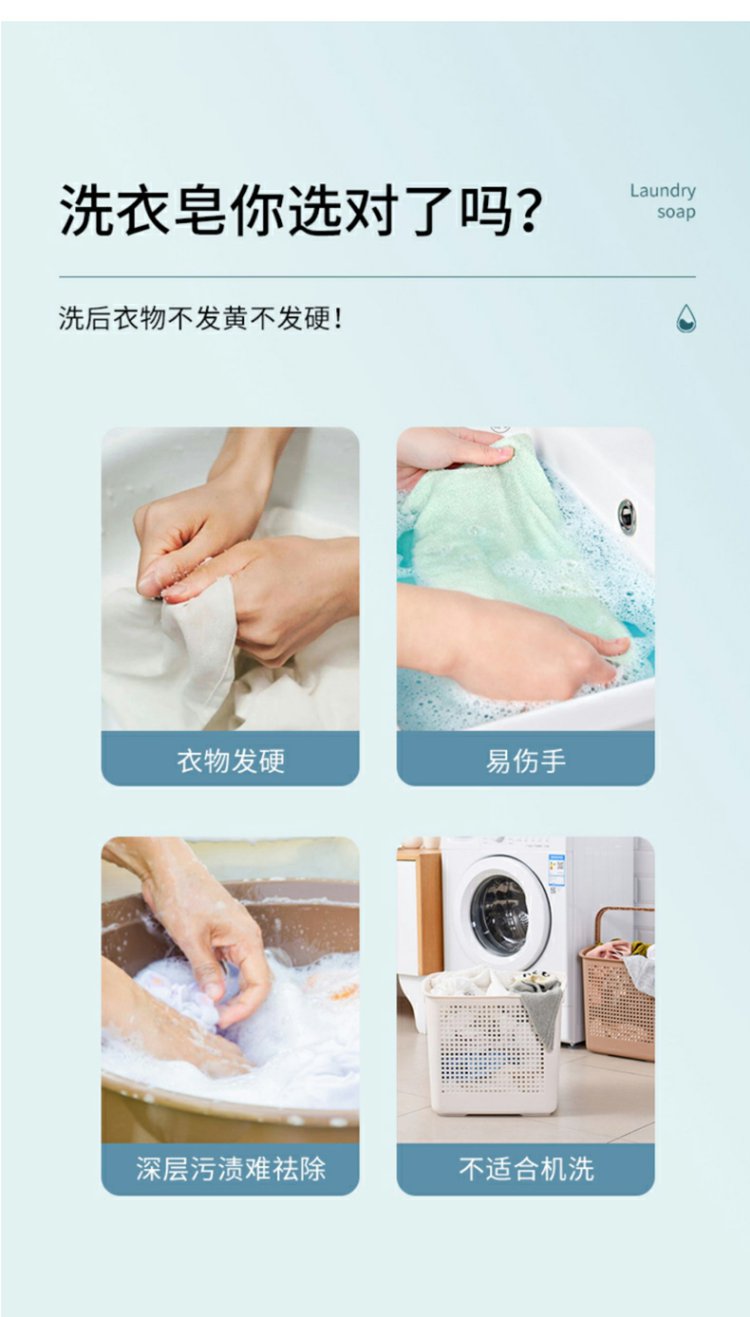 洗衣皂你选对了吗?

Laundry soap

洗后衣物不发黄不发硬!

衣物发硬

易伤手

深层污渍难祛除

不适合机洗