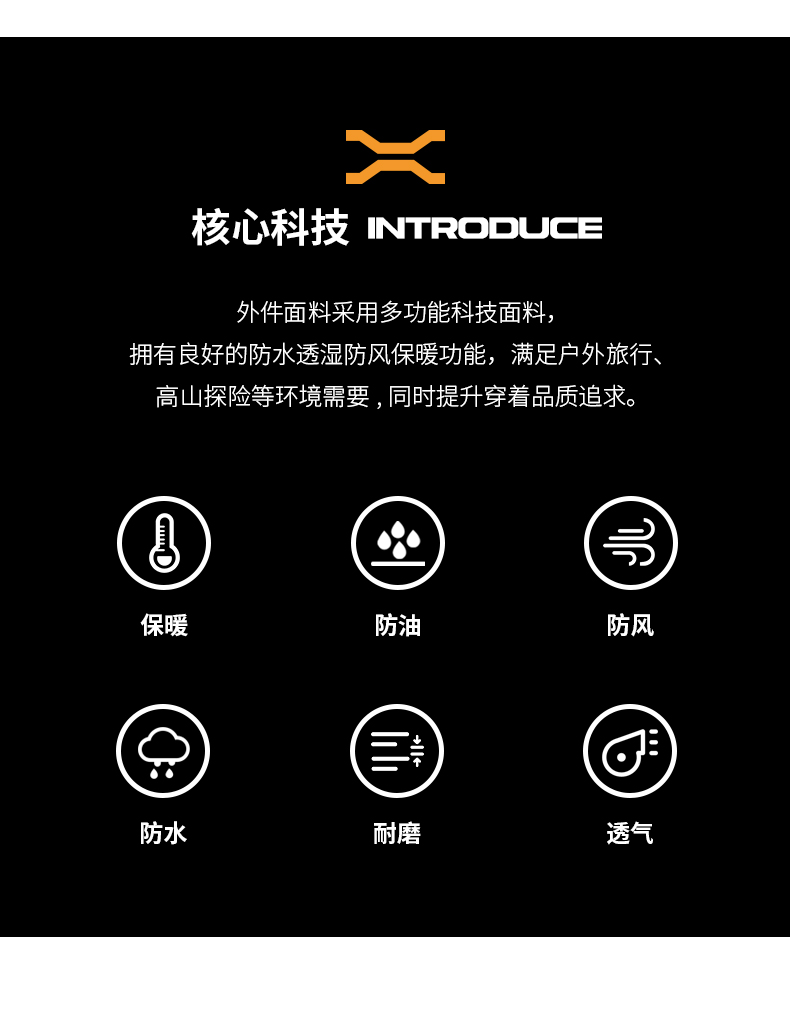 核心科技 INTRODUCE

外件面料采用多功能科技面料，
拥有良好的防水透湿防风保暖功能，满足户外旅行、
高山探险等环境需要，同时提升穿着品质追求。

保暖

防油

防风

防水

耐磨

透气