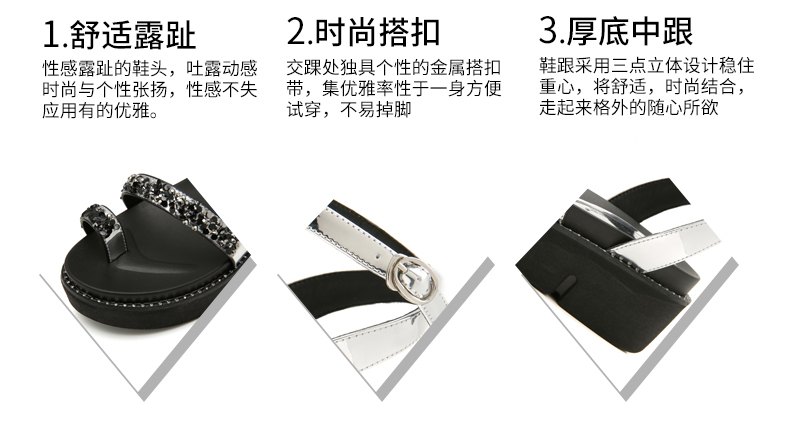 1.舒适露趾

性感露趾的鞋头，吐露动感时尚与个性张扬，性感不失应用有的优雅。

2.时尚搭扣

交踝处独具个性的金属搭扣带，集优雅率性于一身方便试穿，不易掉脚

3.厚底中跟

鞋跟采用三点立体设计稳住重心，将舒适，时尚结合，走起来格外的随心所欲