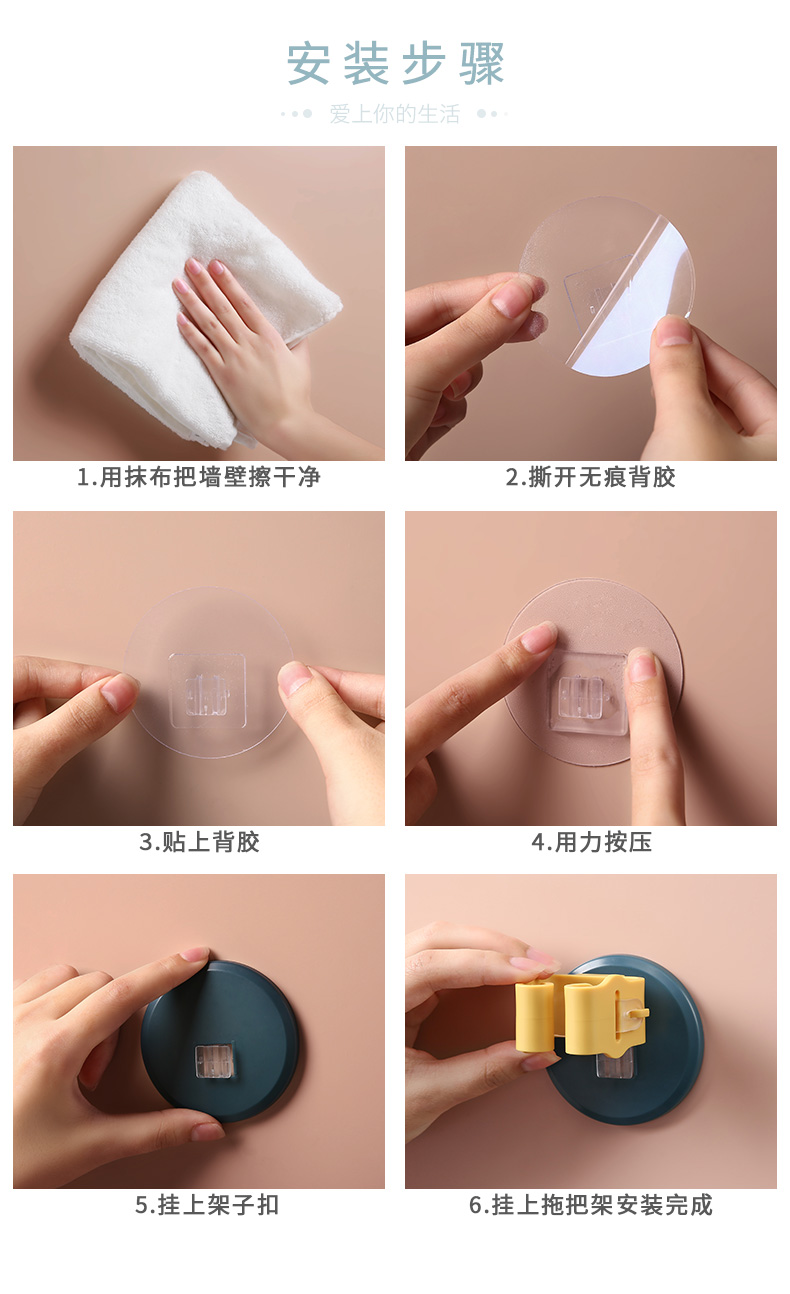 安装步骤

爱上你的生活

1.用抹布把墙壁擦干净

2.撕开无痕背胶

3.贴上背胶

4.用力按压

5.挂上架子扣

6.挂上拖把架安装完成