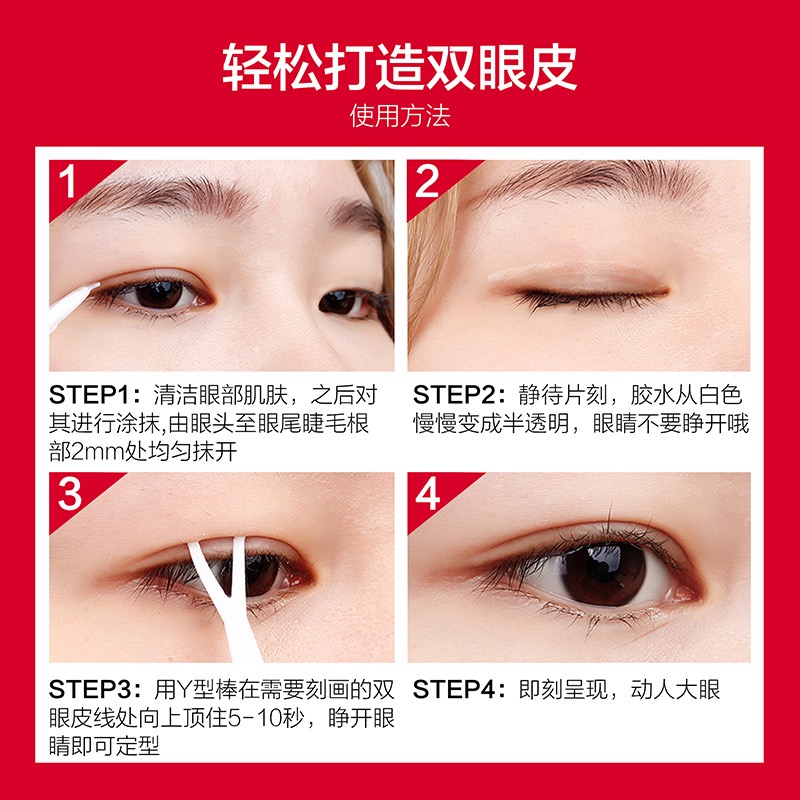 轻松打造双眼皮

使用方法

1

STEP1：清洁眼部肌肤，之后对其进行涂抹,由眼头至眼尾睫毛根部2mm处均匀抹开

2

STEP2：静待片刻，胶水从白色慢慢变成半透明，眼睛不要睁开哦

3

STEP3：用Y型棒在需要刻画的双眼皮线处向上顶住5-10秒，睁开眼睛即可定型

4

STEP4：即刻呈现，动人大眼