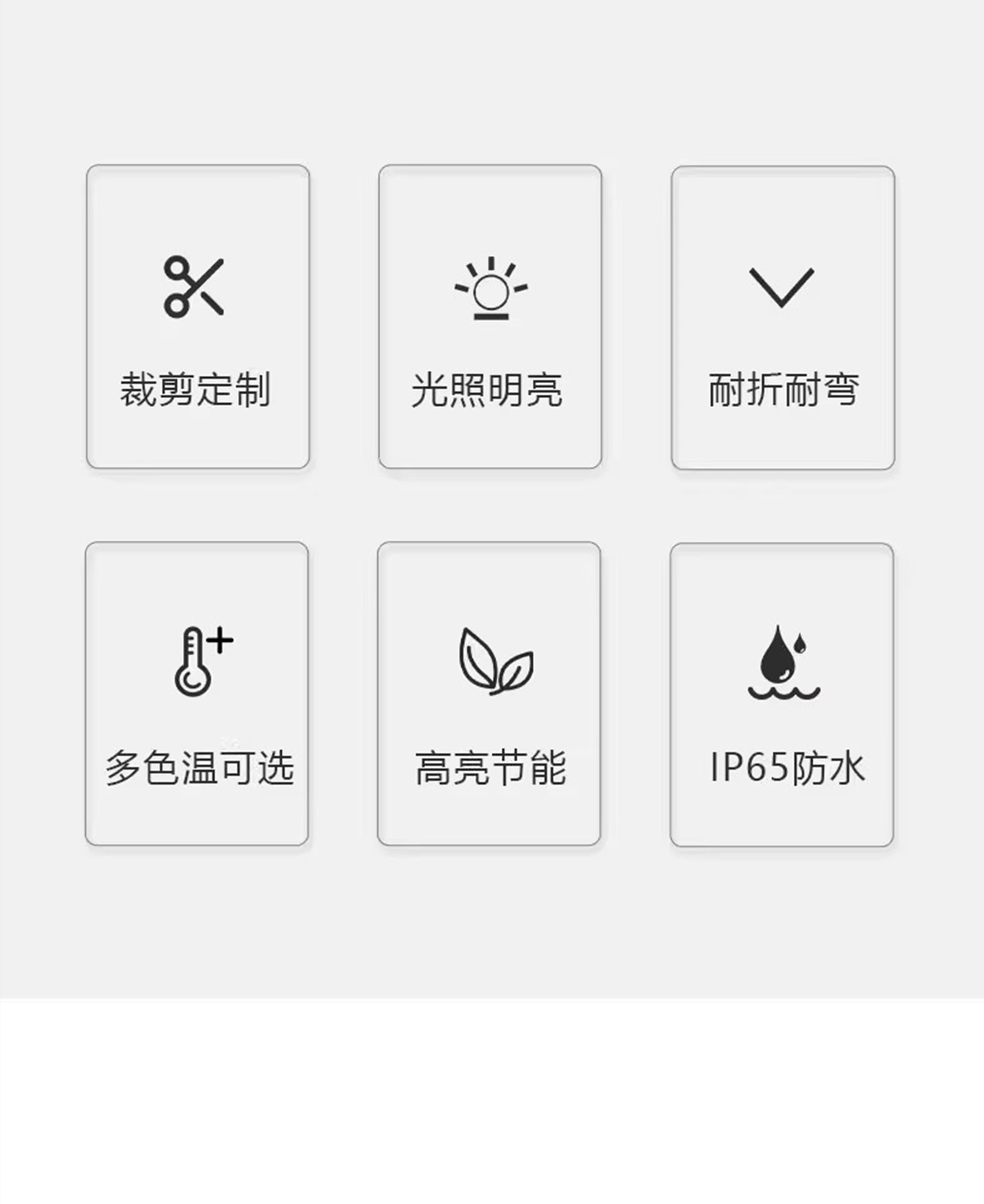 裁剪定制

光照明亮

耐折耐弯

多色温可选

高亮节能

IP65防水