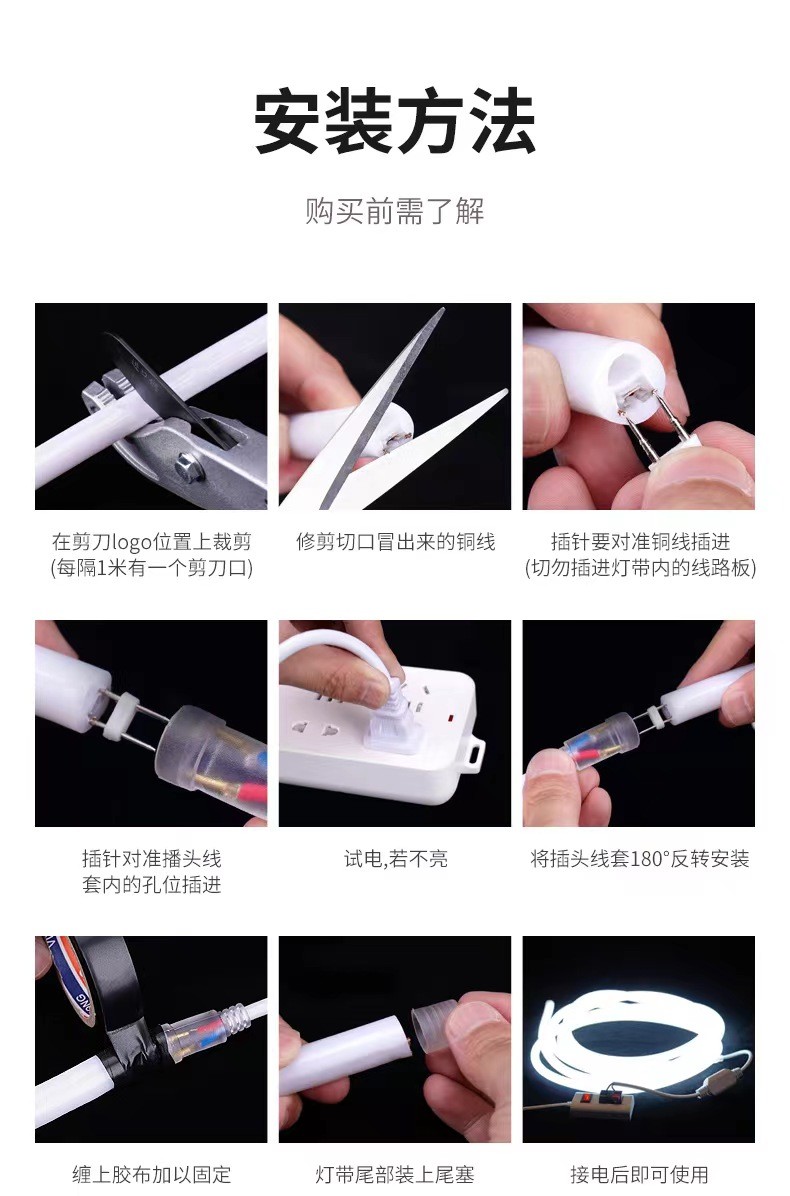 安装方法

购买前需了解

在剪刀logo位置上裁剪
(每隔1米有一个剪刀口)

修剪切口冒出来的铜线

插针要对准铜线插进
(切勿插进灯带内的线路板)

插针对准播头线
套内的孔位插进

试电,若不亮

将插头线套180°反转安装

缠上胶布加以固定

灯带尾部装上尾塞

接电后即可使用