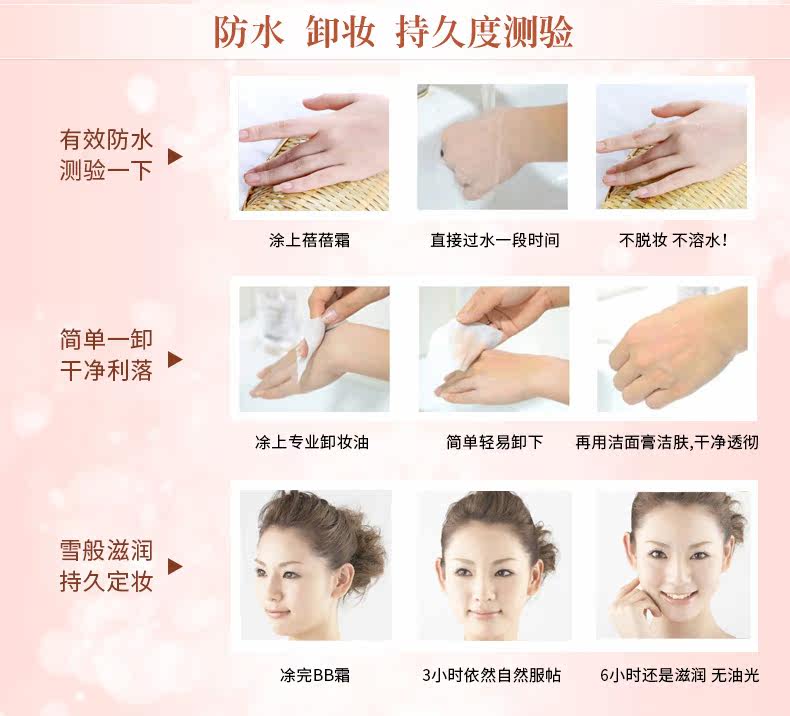 防水 卸妆 持久度测验

有效防水
测验一下

涂上蓓蓓霜

直接过水一段时间

不脱妆 不溶水！

简单一卸
干净利落

涂上专业卸妆油

简单轻易卸下

再用洁面膏洁肤,干净透彻

雪般滋润
持久定妆

涂完BB霜

3小时依然自然服帖

6小时还是滋润 无油光