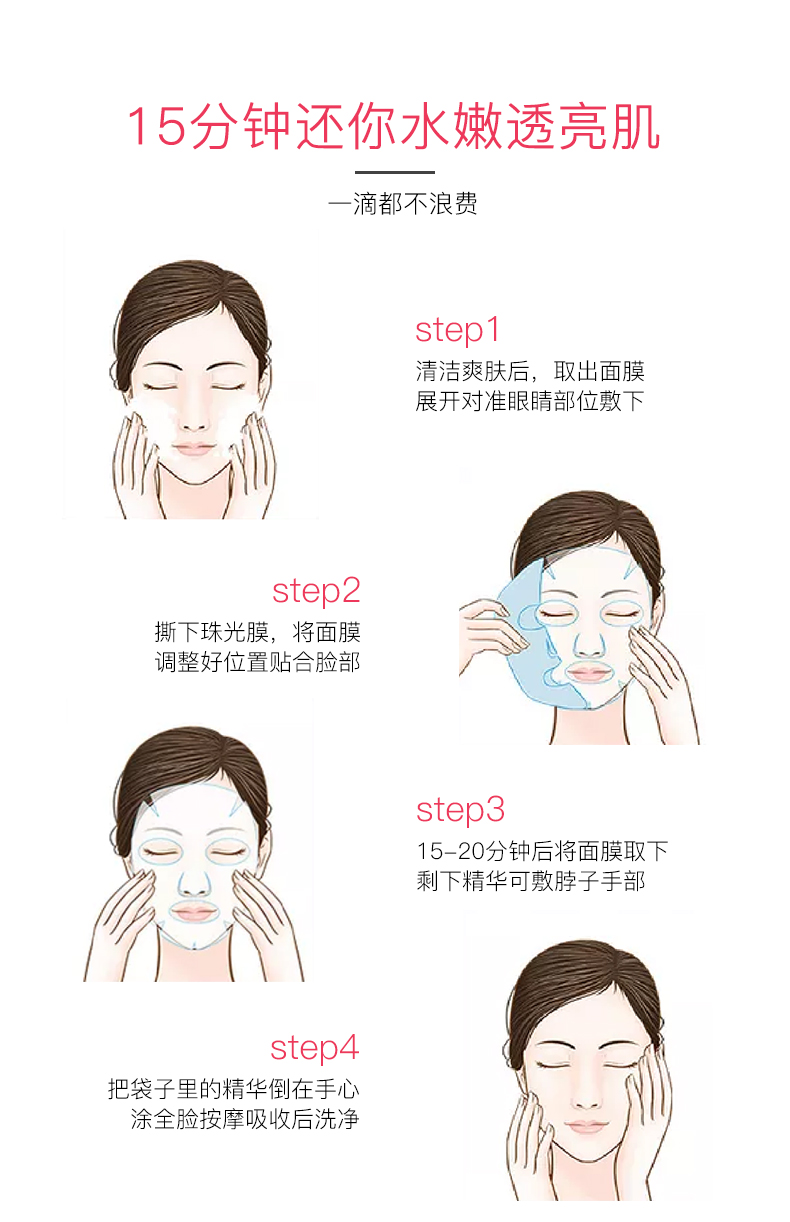 15分钟还你水嫩透亮肌

一滴都不浪费

step1
清洁爽肤后，取出面膜
展开对准眼睛部位敷下

step2
撕下珠光膜，将面膜
调整好位置贴合脸部

step3
15-20分钟后将面膜取下
剩下精华可敷脖子手部

step4
把袋子里的精华倒在手心
涂全脸按摩吸收后洗净