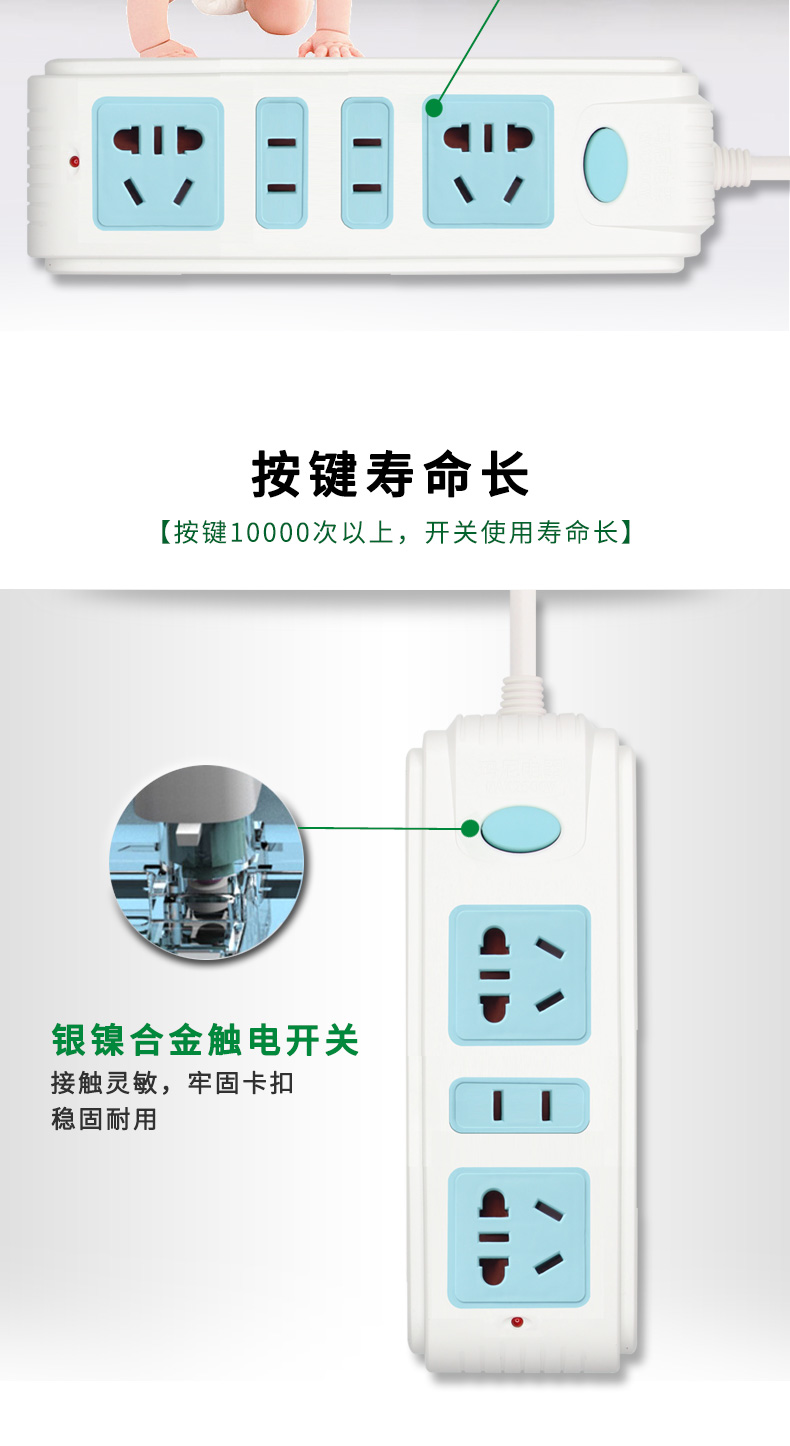 按键寿命长

【按键10000次以上，开关使用寿命长】

银镍合金触电开关
接触灵敏，牢固卡扣
稳固耐用