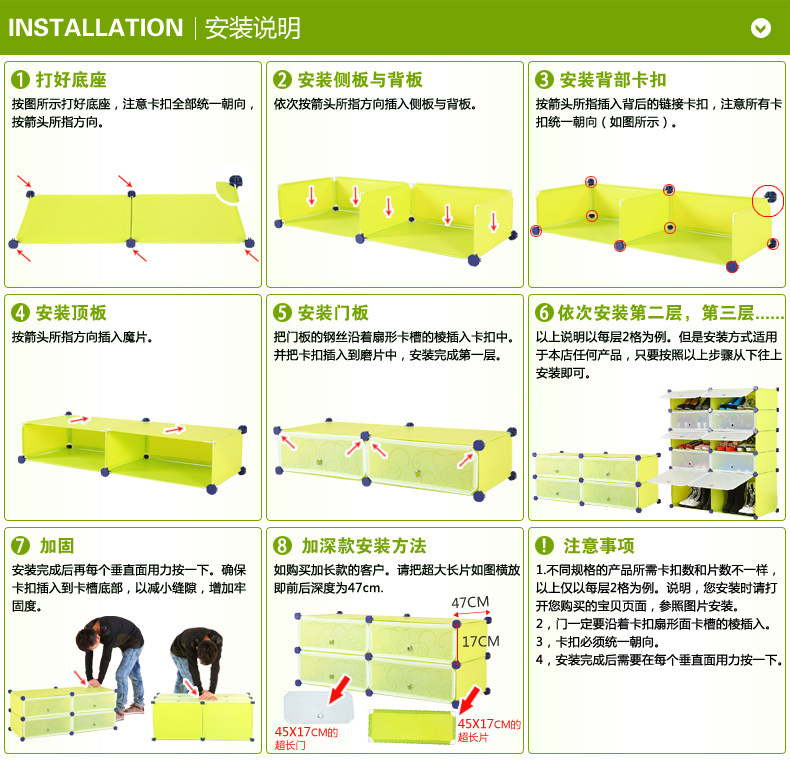 INSTALLATION | 安装说明

1 打好底座
按图所示打好底座，注意卡扣全部统一朝向，按箭头所指方向。

2 安装侧板与背板
依次按箭头所指方向插入侧板与背板。

3 安装背部卡扣
按箭头所指插入背后的链接卡扣，注意所有卡扣统一朝向（如图所示）。

4 安装顶板
按箭头所指方向插入魔片。

5 安装门板
把门板的钢丝沿着扇形卡槽的棱插入卡扣中。并把卡扣插入到磨片中，安装完成第一层。

6 依次安装第二层，第三层......
以上说明以每层2格为例。但是安装方式适用于本店任何产品，只要按照以上步骤从下往上安装即可。

7 加固
安装完成后再每个垂直面用力按一下。确保卡扣插入到卡槽底部，以减小缝隙，增加牢固度。

8 加深款安装方法
如购买加长款的客户。请把超大长片如图横放即前后深度为47cm.
47CM
17CM
45X17CM的超长门
45X17CM的超长片

! 注意事项
1.不同规格的产品所需卡扣数和片数不一样，以上仅以每层2格为例。说明，您安装时请打开您购买的宝贝页面，参照图片安装。
2，门一定要沿着卡扣扇形面卡槽的棱插入。
3，卡扣必须统一朝向。
4，安装完成后需要在每个垂直面用力按一下。