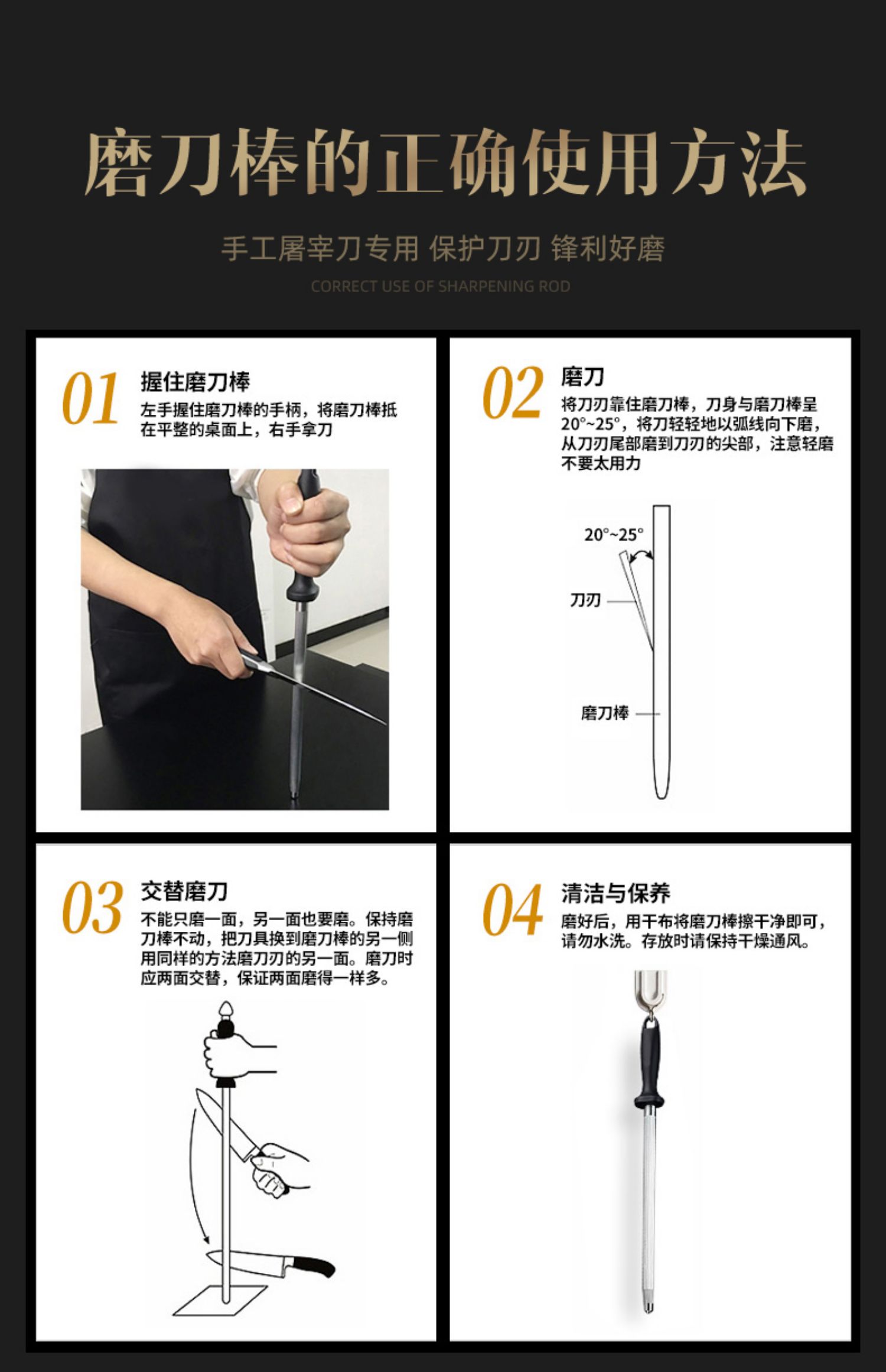 磨刀棒的正确使用方法

手工屠宰刀专用 保护刀刃 锋利好磨

CORRECT USE OF SHARPENING ROD

01 握住磨刀棒

左手握住磨刀棒的手柄，将磨刀棒抵在平整的桌面上，右手拿刀

02 磨刀

将刀刃靠住磨刀棒，刀身与磨刀棒呈20°~25°，将刀轻轻地以弧线向下磨，从刀刃尾部磨到刀刃的尖部，注意轻磨不要太用力

20°~25°

刀刃

磨刀棒

03 交替磨刀

不能只磨一面，另一面也要磨。保持磨刀棒不动，把刀具换到磨刀棒的另一侧用同样的方法磨刀刃的另一面。磨刀时应两面交替，保证两面磨得一样多。

04 清洁与保养

磨好后，用干布将磨刀棒擦干净即可，请勿水洗。存放时请保持干燥通风。