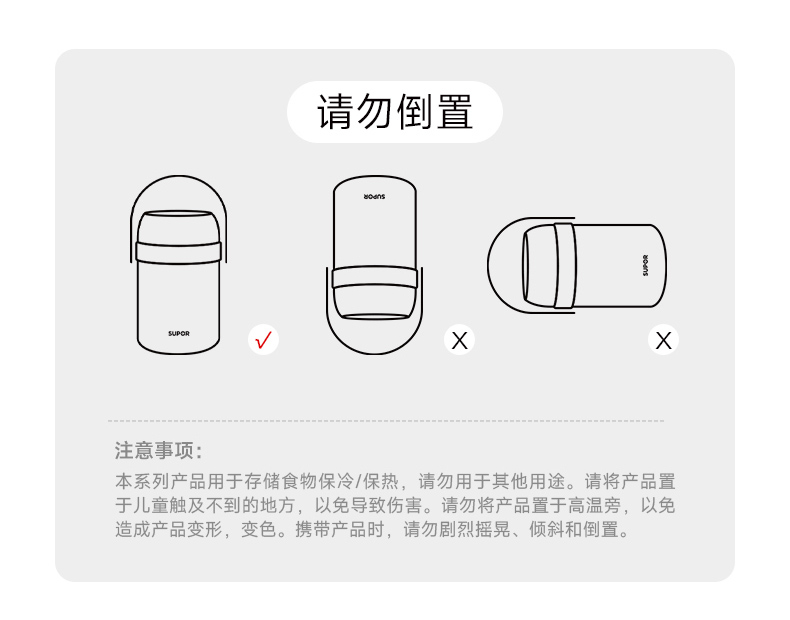 请勿倒置

SUPOR

√

SUPOR

X

SUPOR

X

注意事项：

本系列产品用于存储食物保冷/保热，请勿用于其他用途。请将产品置于儿童触及不到的地方，以免导致伤害。请勿将产品置于高温旁，以免造成产品变形，变色。携带产品时，请勿剧烈摇晃、倾斜和倒置。