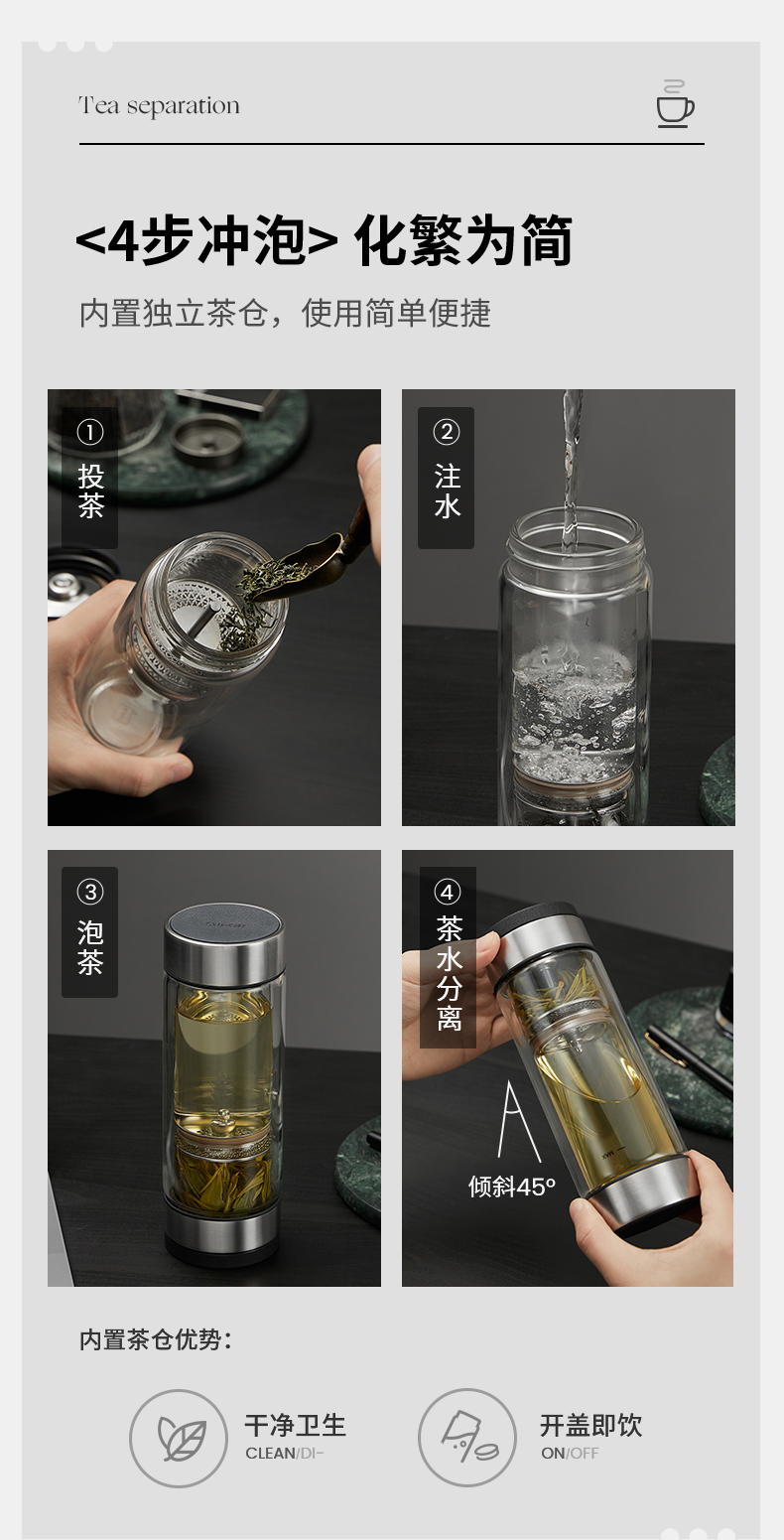 Tea separation

<4步冲泡> 化繁为简

内置独立茶仓，使用简单便捷

① 投茶

② 注水

③ 泡茶

④ 茶水分离

倾斜45°

内置茶仓优势：

干净卫生
CLEAN/DI-

开盖即饮
ON/OFF