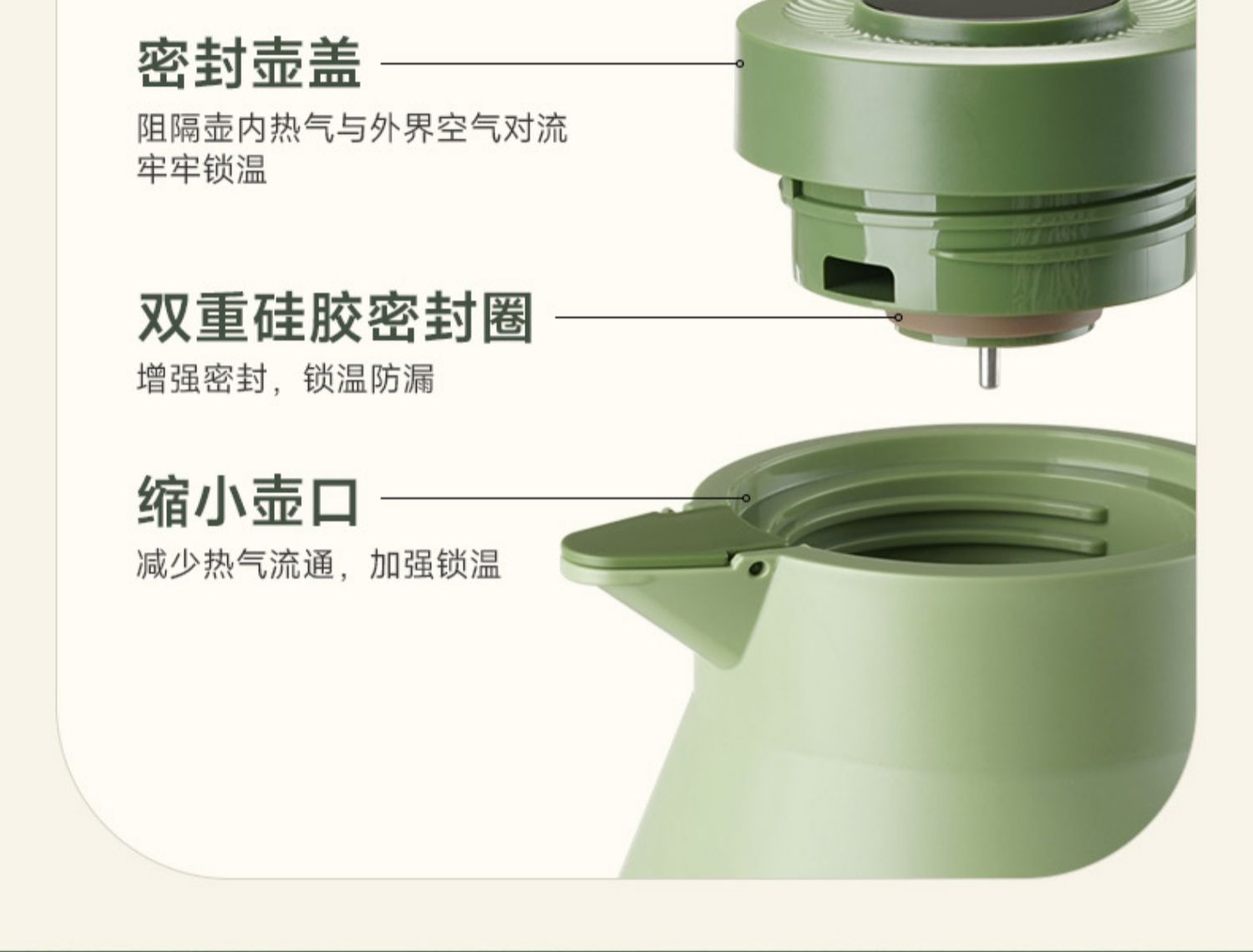 密封壶盖

阻隔壶内热气与外界空气对流
牢牢锁温

双重硅胶密封圈

增强密封，锁温防漏

缩小壶口

减少热气流通，加强锁温