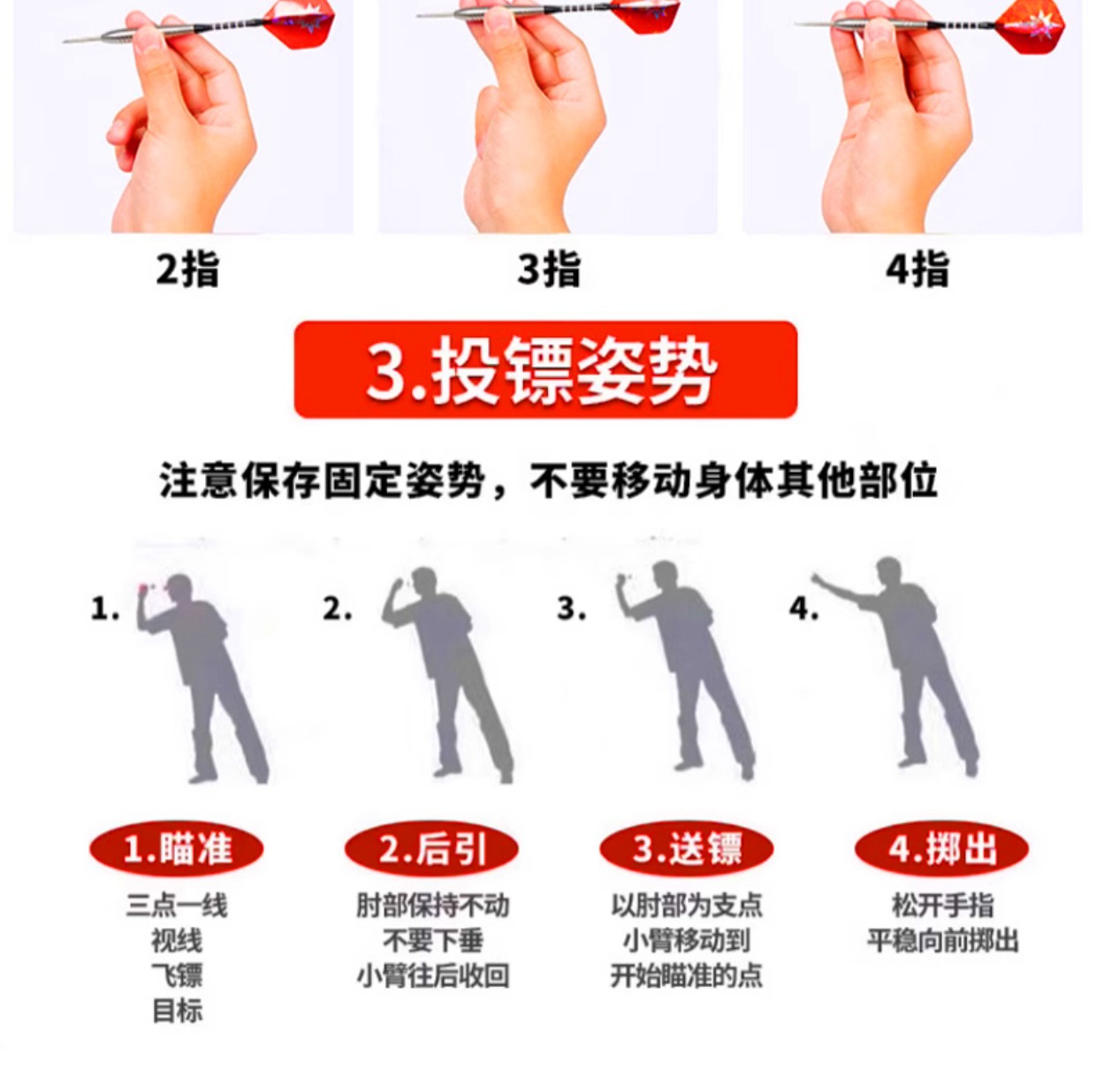 2指

3指

4指

3.投镖姿势

注意保存固定姿势，不要移动身体其他部位

1.

2.

3.

4.

1.瞄准
三点一线
视线
飞镖
目标

2.后引
肘部保持不动
不要下垂
小臂往后收回

3.送镖
以肘部为支点
小臂移动到
开始瞄准的点

4.掷出
松开手指
平稳向前掷出