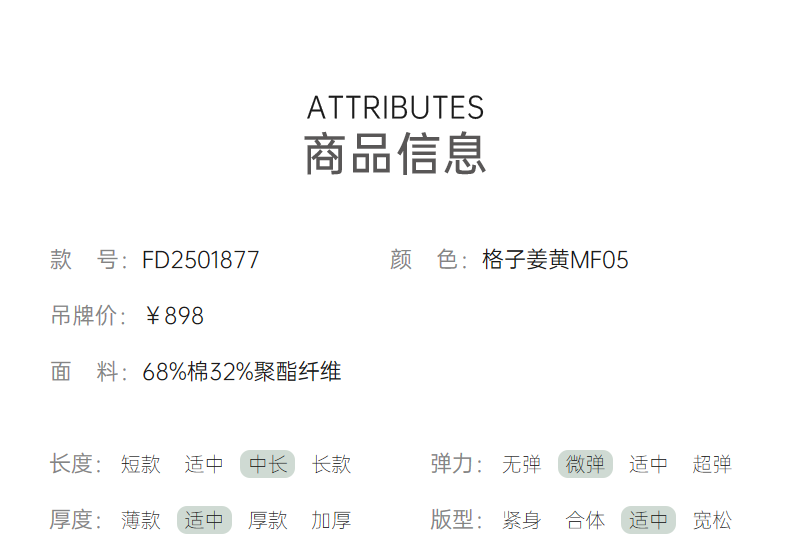 ATTRIBUTES
商品信息

款　号：FD2501877

颜　色：格子姜黄MF05

吊牌价：￥898

面　料：68%棉32%聚酯纤维

长度：短款　适中　中长　长款

弹力：无弹　微弹　适中　超弹

厚度：薄款　适中　厚款　加厚

版型：紧身　合体　适中　宽松