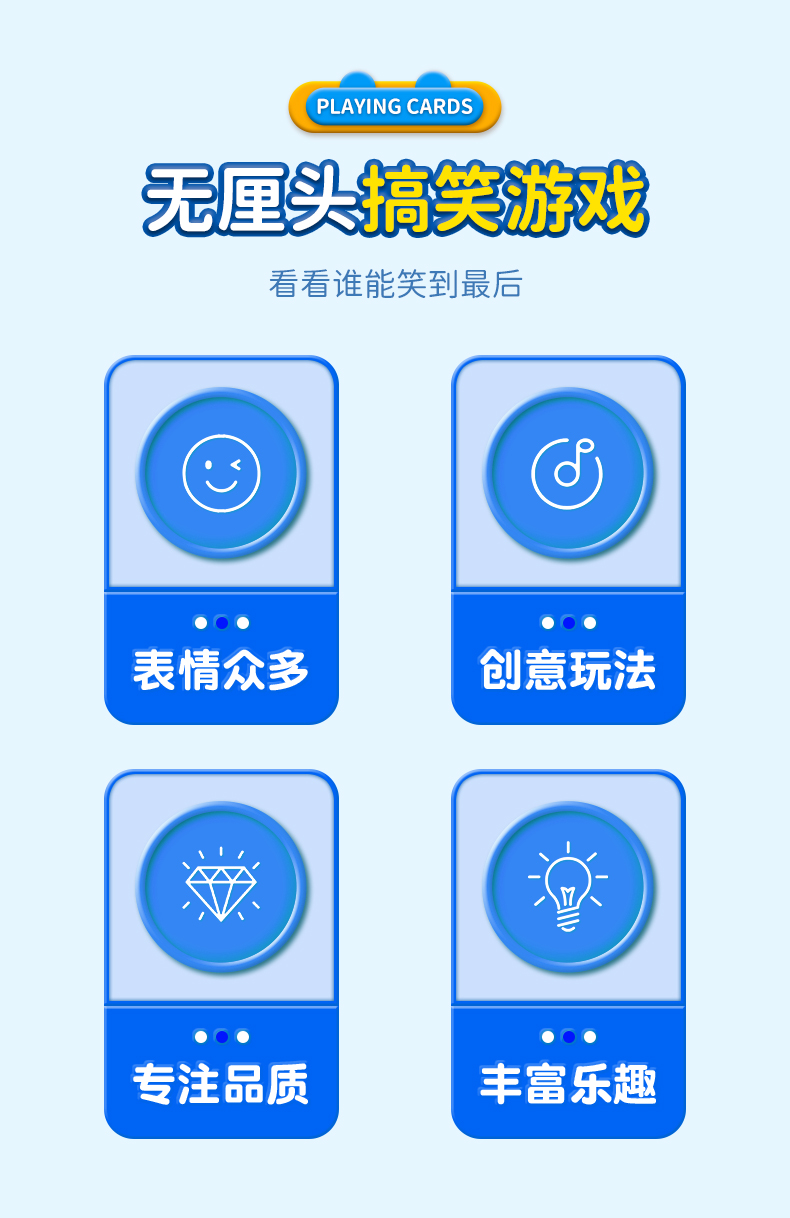 PLAYING CARDS

无厘头搞笑游戏

看看谁能笑到最后

表情众多

创意玩法

专注品质

丰富乐趣