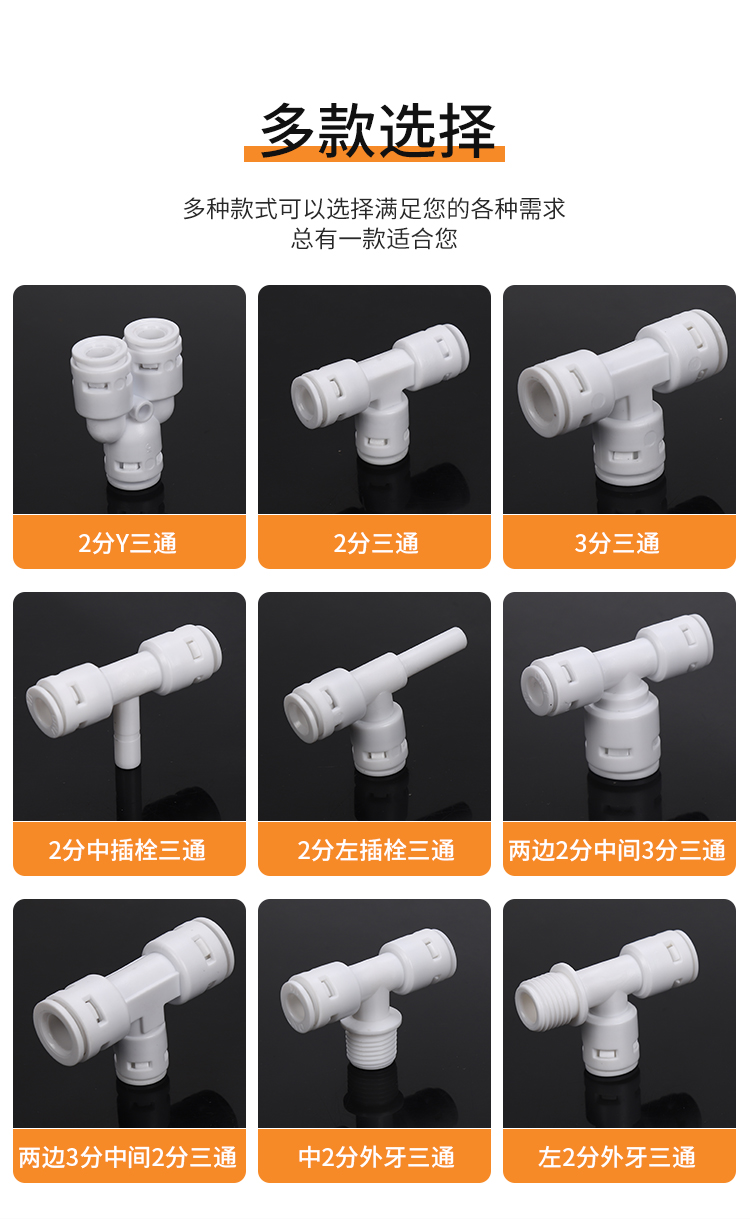 多款选择

多种款式可以选择满足您的各种需求
总有一款适合您

2分Y三通

2分三通

3分三通

2分中插栓三通

2分左插栓三通

两边2分中间3分三通

两边3分中间2分三通

中2分外牙三通

左2分外牙三通