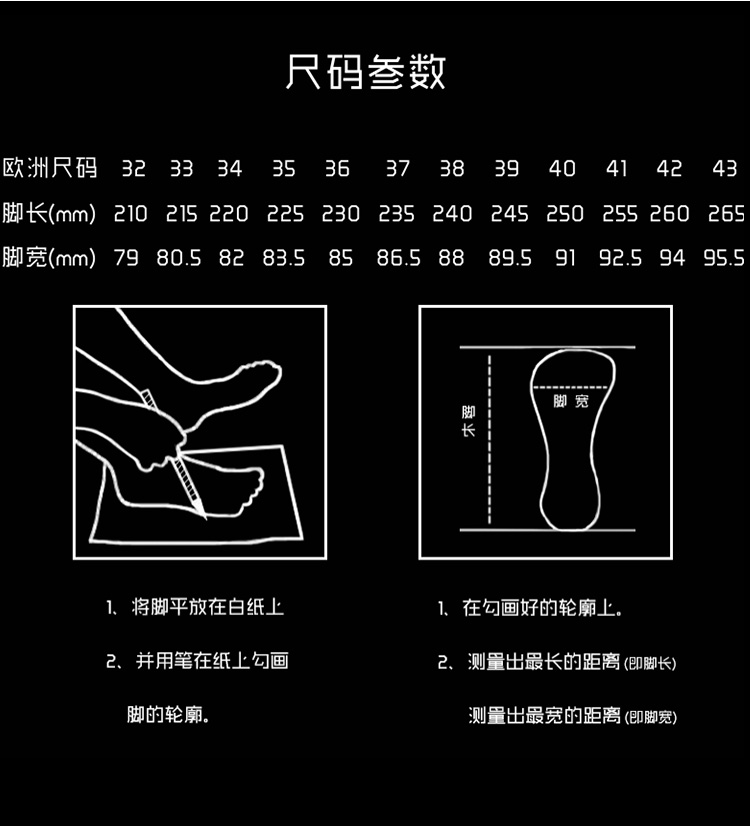 尺码参数

| 欧洲尺码 | 32 | 33 | 34 | 35 | 36 | 37 | 38 | 39 | 40 | 41 | 42 | 43 |
|---|---|---|---|---|---|---|---|---|---|---|---|---|
| 脚长(mm) | 210 | 215 | 220 | 225 | 230 | 235 | 240 | 245 | 250 | 255 | 260 | 265 |
| 脚宽(mm) | 79 | 80.5 | 82 | 83.5 | 85 | 86.5 | 88 | 89.5 | 91 | 92.5 | 94 | 95.5 |

脚长

脚宽

1、将脚平放在白纸上

2、并用笔在纸上勾画

脚的轮廓。

1、在勾画好的轮廓上。

2、测量出最长的距离 (即脚长)

测量出最宽的距离 (即脚宽)