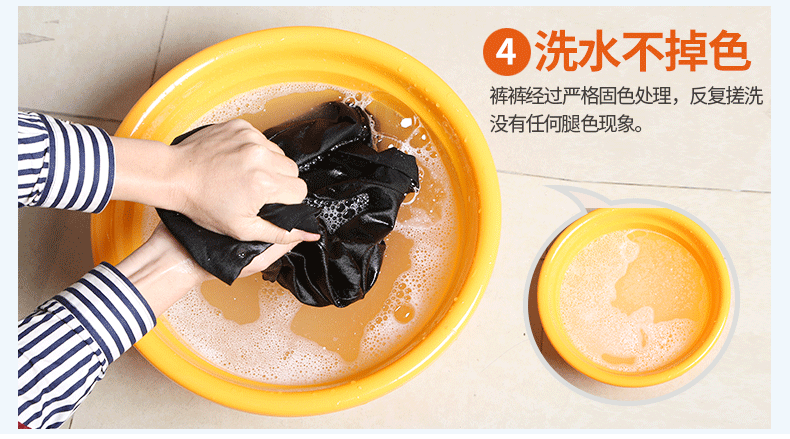 4 洗水不掉色

裤裤经过严格固色处理，反复搓洗没有任何腿色现象。