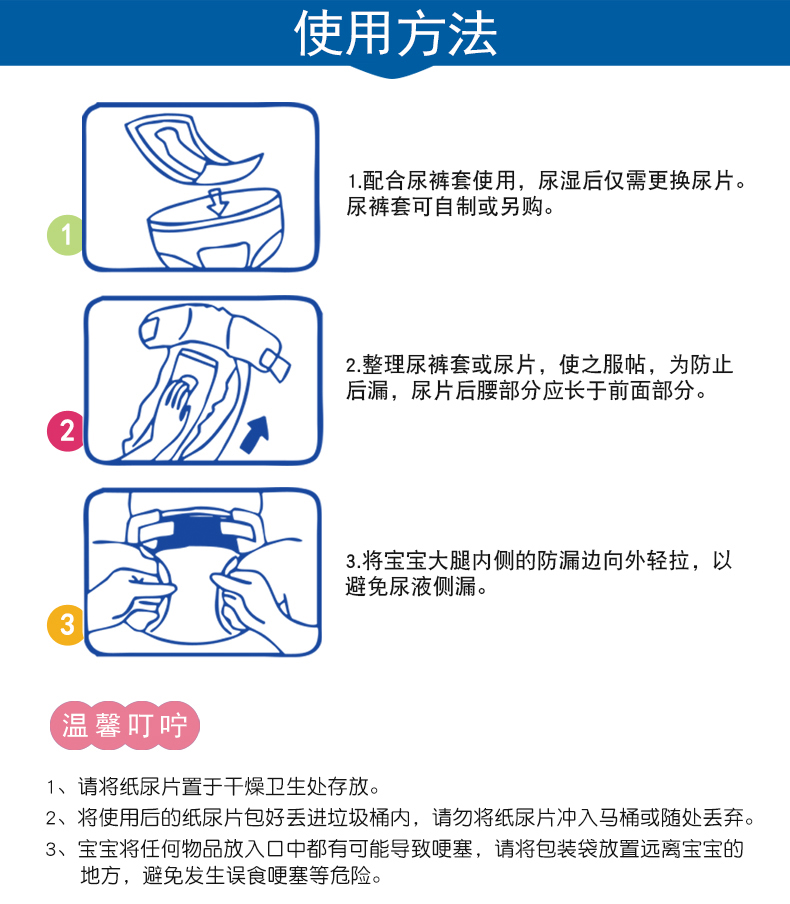 使用方法

1

1.配合尿裤套使用，尿湿后仅需更换尿片。尿裤套可自制或另购。

2

2.整理尿裤套或尿片，使之服帖，为防止后漏，尿片后腰部分应长于前面部分。

3

3.将宝宝大腿内侧的防漏边向外轻拉，以避免尿液侧漏。

温馨叮咛

1、请将纸尿片置于干燥卫生处存放。

2、将使用后的纸尿片包好丢进垃圾桶内，请勿将纸尿片冲入马桶或随处丢弃。

3、宝宝将任何物品放入口中都有可能导致哽塞，请将包装袋放置远离宝宝的地方，避免发生误食哽塞等危险。