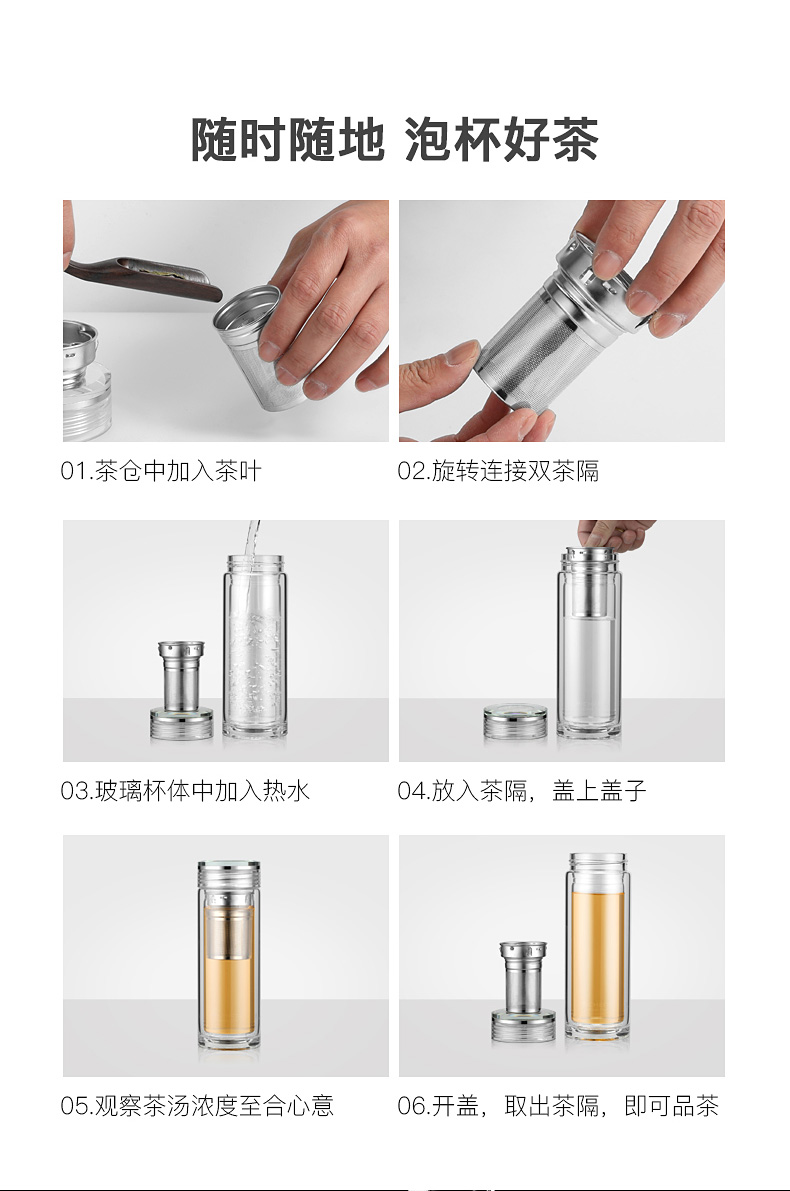 随时随地 泡杯好茶

01.茶仓中加入茶叶

02.旋转连接双茶隔

03.玻璃杯体中加入热水

04.放入茶隔，盖上盖子

05.观察茶汤浓度至合心意

06.开盖，取出茶隔，即可品茶